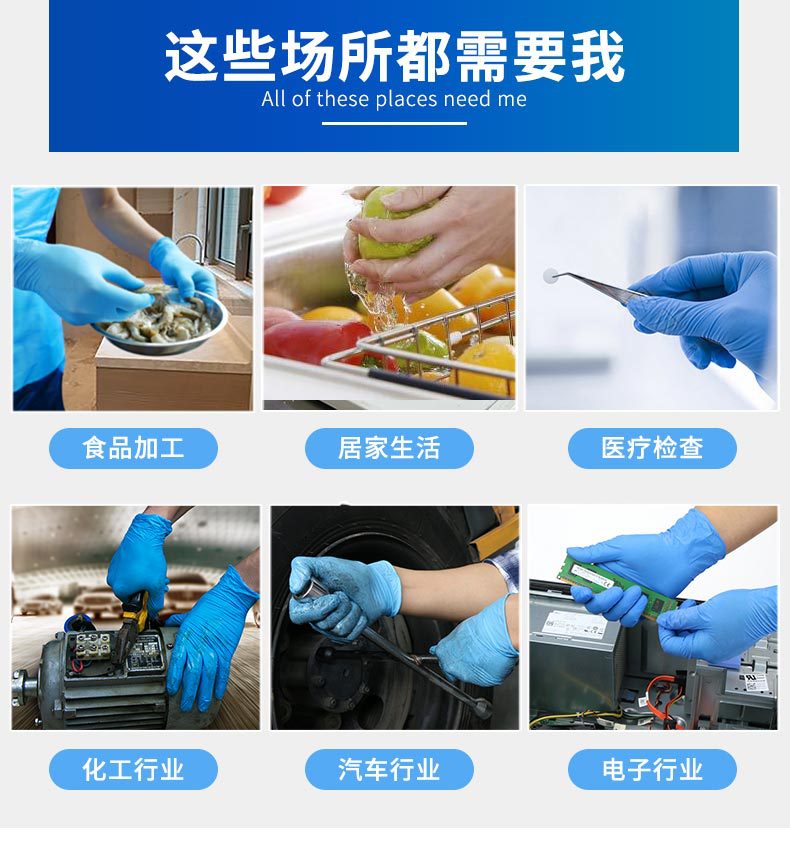 这些场所都需要我
All of these places need me

食品加工

居家生活

医疗检查

化工行业

汽车行业

电子行业