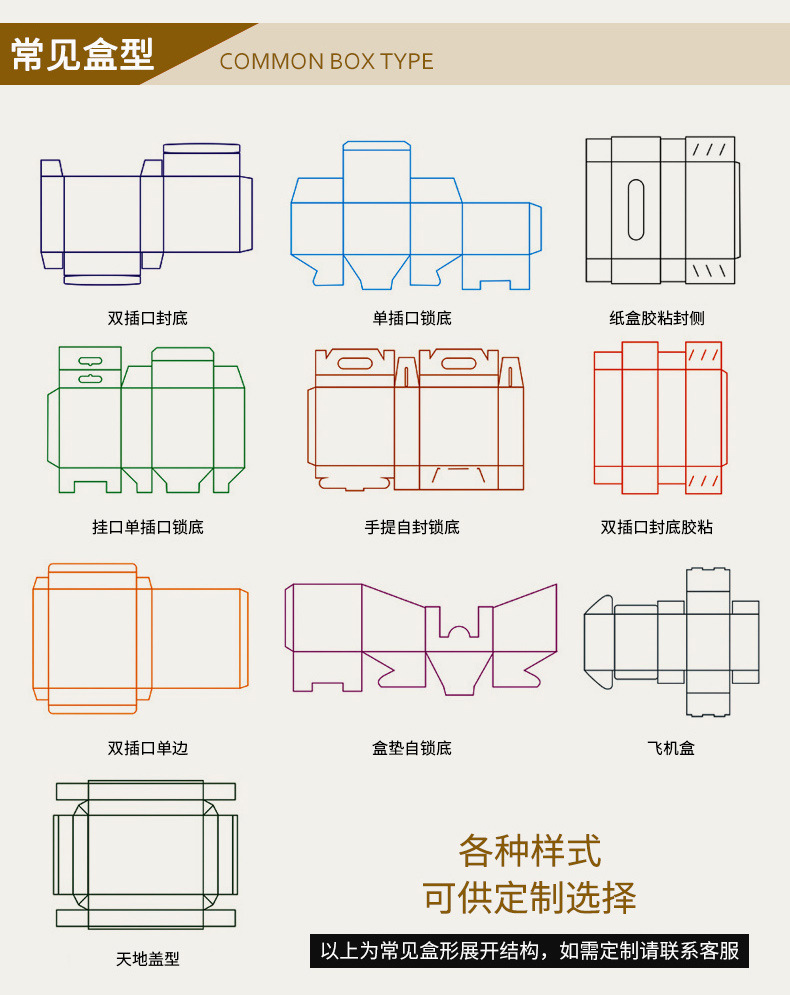 常见盒型
COMMON BOX TYPE

双插口封底

单插口锁底

纸盒胶粘封侧

挂口单插口锁底

手提自封锁底

双插口封底胶粘

双插口单边

盒垫自锁底

飞机盒

天地盖型

各种样式
可供定制选择

以上为常见盒形展开结构，如需定制请联系客服