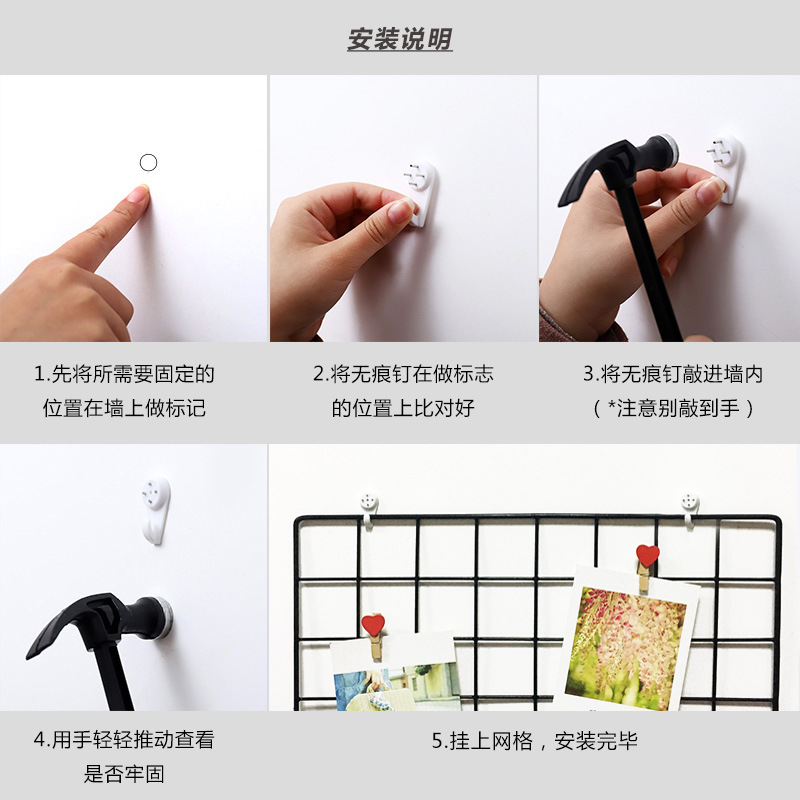 安装说明

1.先将所需要固定的位置在墙上做标记

2.将无痕钉在做标志的位置上比对好

3.将无痕钉敲进墙内（*注意别敲到手）

4.用手轻轻推动查看是否牢固

5.挂上网格，安装完毕