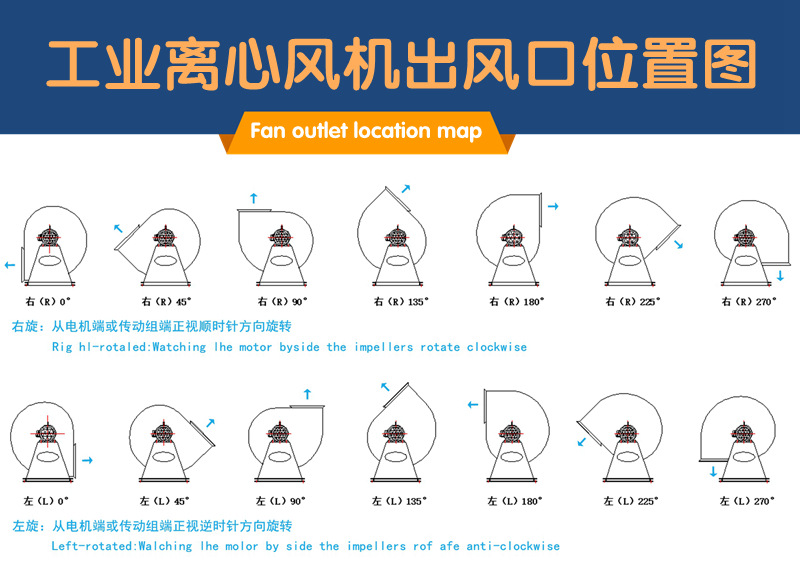 工业离心风机出风口位置图

Fan outlet location map

右（R）0°

右（R）45°

右（R）90°

右（R）135°

右（R）180°

右（R）225°

右（R）270°

右旋：从电机端或传动组端正视顺时针方向旋转

Rig hl-rotaled:Watching lhe motor byside the impellers rotate clockwise

左（L）0°

左（L）45°

左（L）90°

左（L）135°

左（L）180°

左（L）225°

左（L）270°

左旋：从电机端或传动组端正视逆时针方向旋转

Left-rotated:Walching lhe molor by side the impellers rof afe anti-clockwise