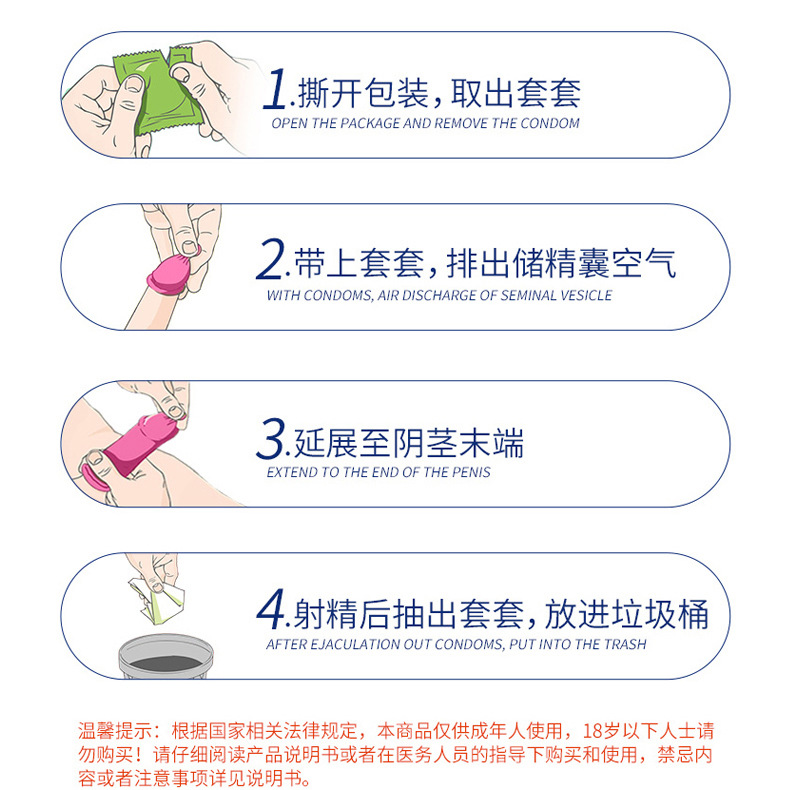 1.撕开包装，取出套套
OPEN THE PACKAGE AND REMOVE THE CONDOM

2.带上套套，排出储精囊空气
WITH CONDOMS, AIR DISCHARGE OF SEMINAL VESICLE

3.延展至阴茎末端
EXTEND TO THE END OF THE PENIS

4.射精后抽出套套，放进垃圾桶
AFTER EJACULATION OUT CONDOMS, PUT INTO THE TRASH

温馨提示：根据国家相关法律规定，本商品仅供成年人使用，18岁以下人士请勿购买！请仔细阅读产品说明书或者在医务人员的指导下购买和使用，禁忌内容或者注意事项详见说明书。