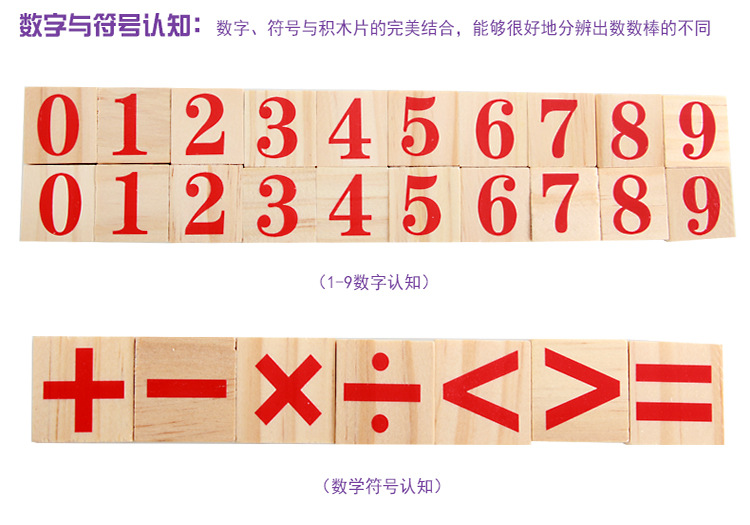 数字与符号认知：数字、符号与积木片的完美结合，能够很好地分辨出数数棒的不同

0 1 2 3 4 5 6 7 8 9

0 1 2 3 4 5 6 7 8 9

（1-9数字认知）

$+$ $-$ $\times$ $\div$ $<$ $>$ $=$

（数学符号认知）