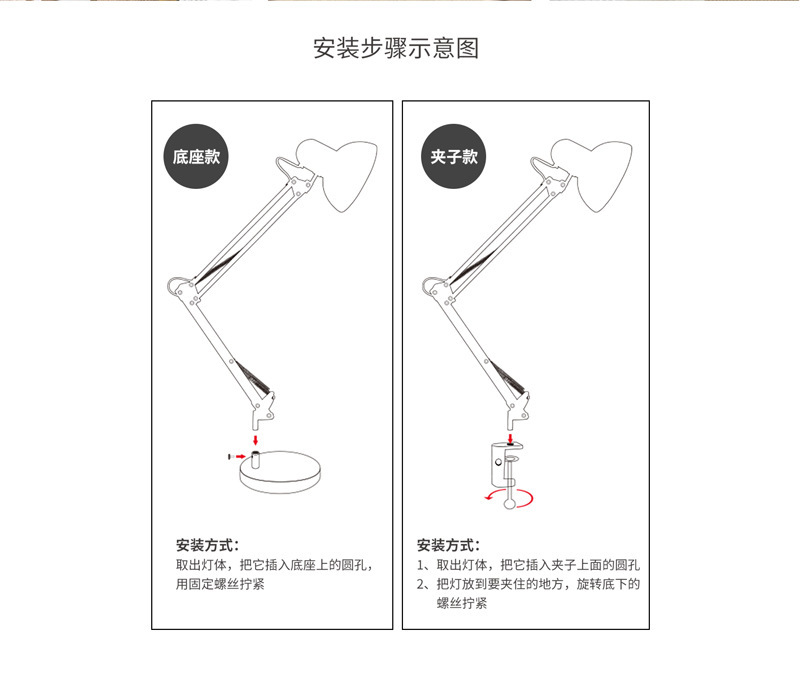 安装步骤示意图

底座款

安装方式：
取出灯体，把它插入底座上的圆孔，用固定螺丝拧紧

夹子款

安装方式：
1、取出灯体，把它插入夹子上面的圆孔
2、把灯放到要夹住的地方，旋转底下的螺丝拧紧