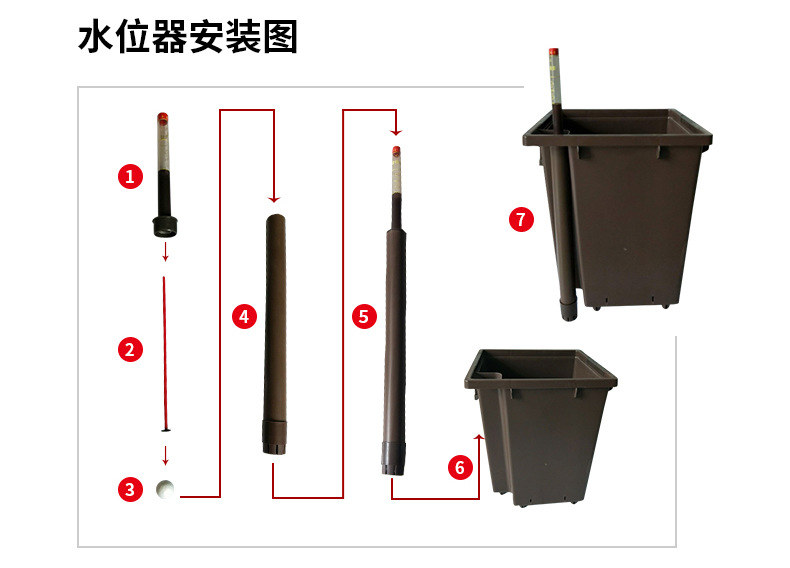 水位器安装图

1

2

3

4

5

6

7