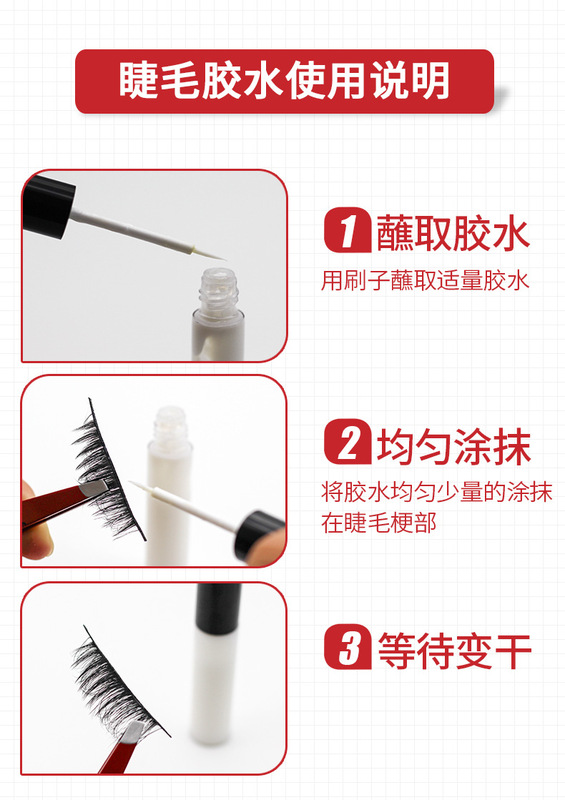 睫毛胶水使用说明

1 蘸取胶水
用刷子蘸取适量胶水

2 均匀涂抹
将胶水均匀少量的涂抹在睫毛梗部

3 等待变干