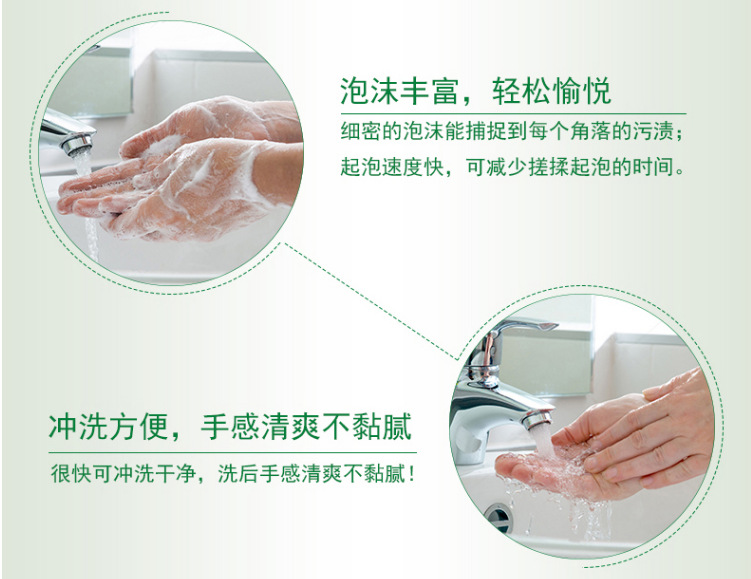 泡沫丰富，轻松愉悦

细密的泡沫能捕捉到每个角落的污渍；起泡速度快，可减少搓揉起泡的时间。

冲洗方便，手感清爽不黏腻

很快可冲洗干净，洗后手感清爽不黏腻！