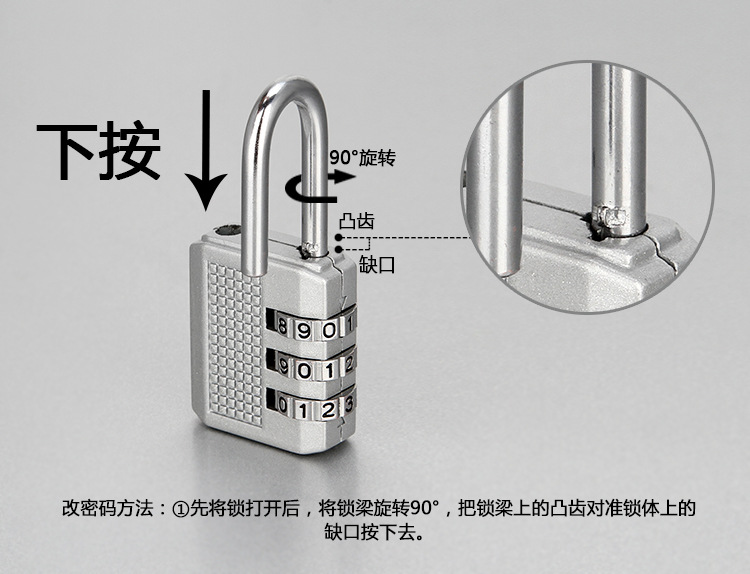 下按

90°旋转

凸齿

缺口

8 9 0 1
9 0 1 2
0 1 2 3

改密码方法：①先将锁打开后，将锁梁旋转90°，把锁梁上的凸齿对准锁体上的缺口按下去。