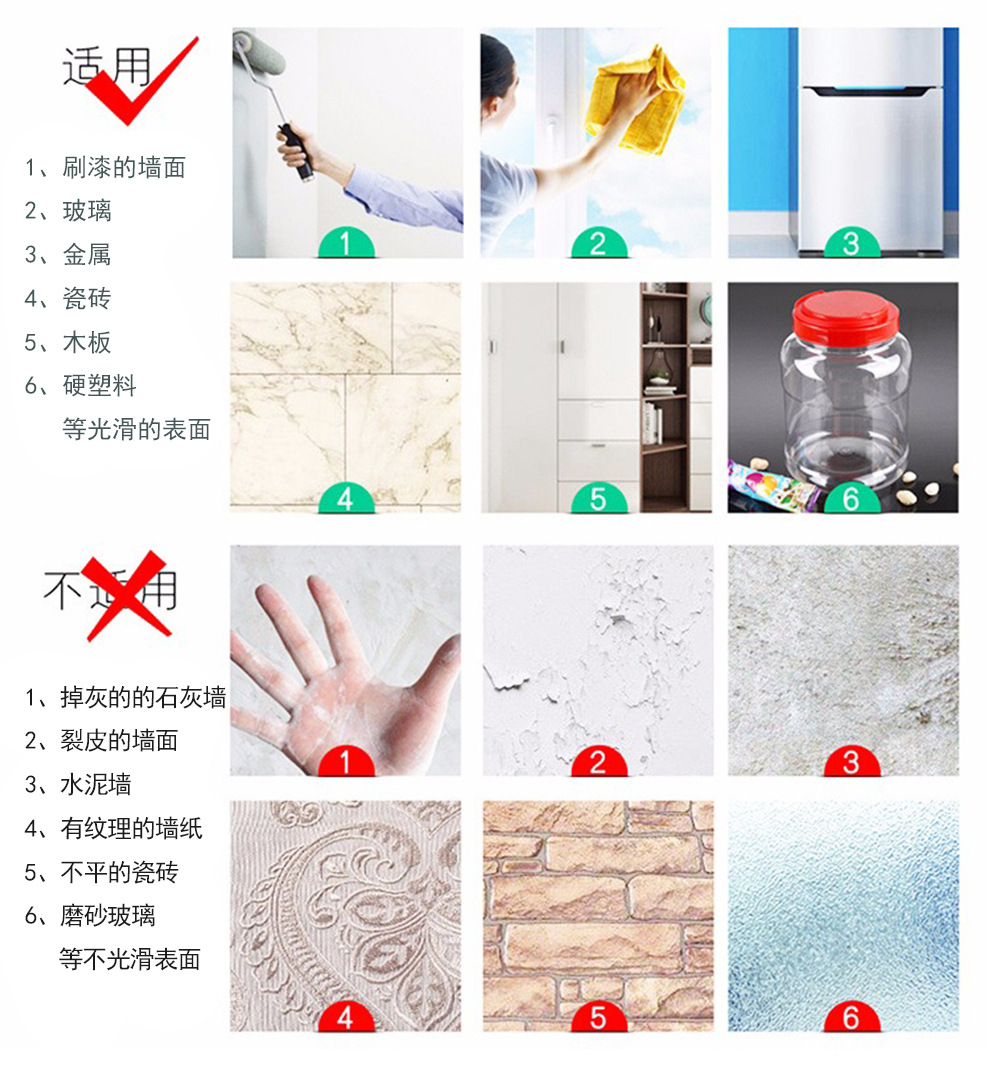 适用

1、刷漆的墙面
2、玻璃
3、金属
4、瓷砖
5、木板
6、硬塑料
等光滑的表面

1 2 3 4 5 6

不适用

1、掉灰的的石灰墙
2、裂皮的墙面
3、水泥墙
4、有纹理的墙纸
5、不平的瓷砖
6、磨砂玻璃
等不光滑表面

1 2 3 4 5 6