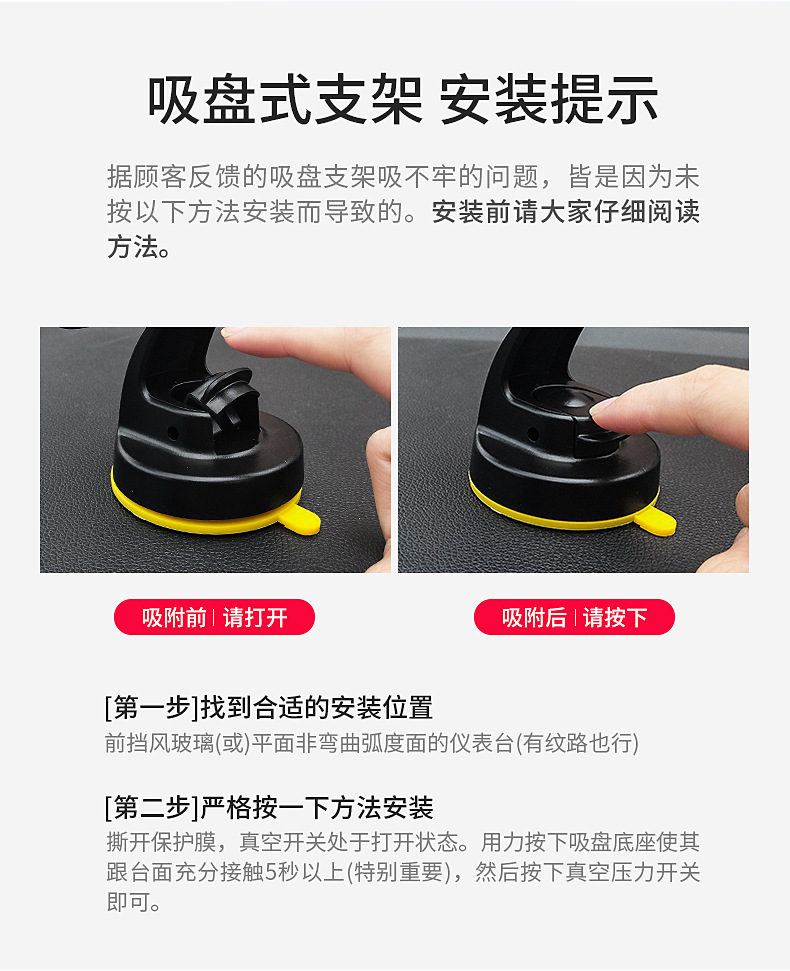 吸盘式支架 安装提示

据顾客反馈的吸盘支架吸不牢的问题，皆是因为未按以下方法安装而导致的。安装前请大家仔细阅读方法。

吸附前 | 请打开

吸附后 | 请按下

[第一步]找到合适的安装位置
前挡风玻璃(或)平面非弯曲弧度面的仪表台(有纹路也行)

[第二步]严格按一下方法安装
撕开保护膜，真空开关处于打开状态。用力按下吸盘底座使其跟台面充分接触5秒以上(特别重要)，然后按下真空压力开关即可。