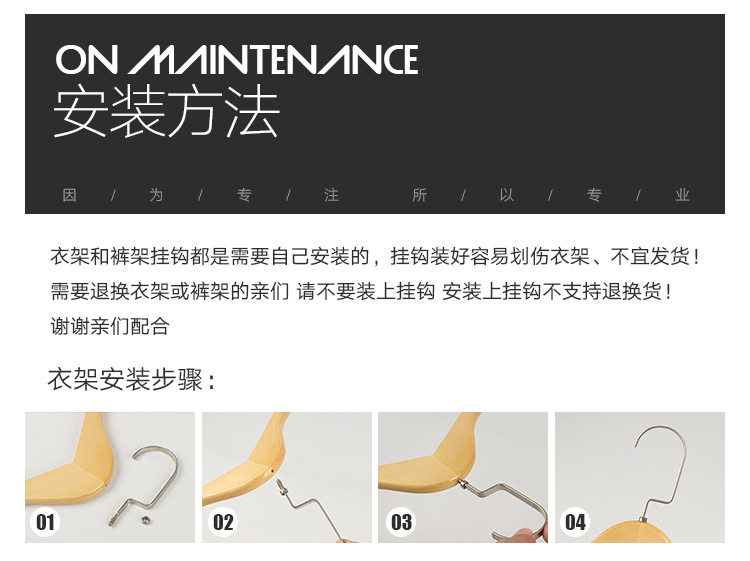 ON MAINTENANCE
安装方法

因 / 为 / 专 / 注 所 / 以 / 专 / 业

衣架和裤架挂钩都是需要自己安装的，挂钩装好容易划伤衣架、不宜发货！
需要退换衣架或裤架的亲们 请不要装上挂钩 安装上挂钩不支持退换货！
谢谢亲们配合

衣架安装步骤：

01

02

03

04