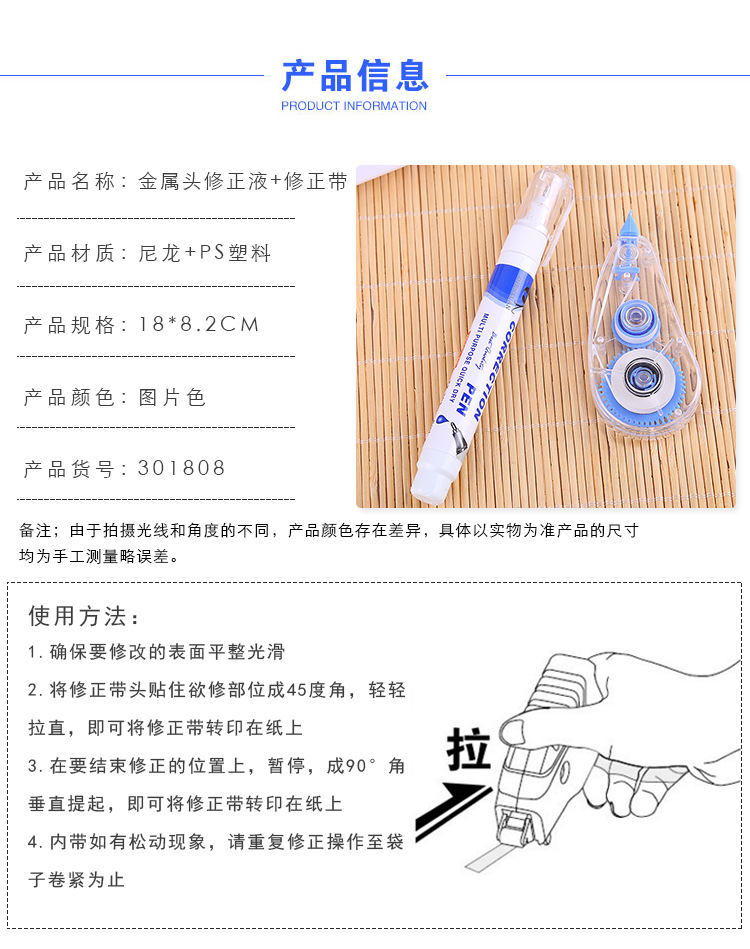 产品信息
PRODUCT INFORMATION

产品名称：金属头修正液+修正带

产品材质：尼龙+PS塑料

产品规格：18*8.2CM

产品颜色：图片色

产品货号：301808

CORRECTION PEN
MULTI PURPOSE QUICK DRY

备注；由于拍摄光线和角度的不同，产品颜色存在差异，具体以实物为准产品的尺寸均为手工测量略误差。

使用方法：

1. 确保要修改的表面平整光滑

2. 将修正带头贴住欲修部位成45度角，轻轻拉直，即可将修正带转印在纸上

3. 在要结束修正的位置上，暂停，成90°角垂直提起，即可将修正带转印在纸上

4. 内带如有松动现象，请重复修正操作至袋子卷紧为止

拉