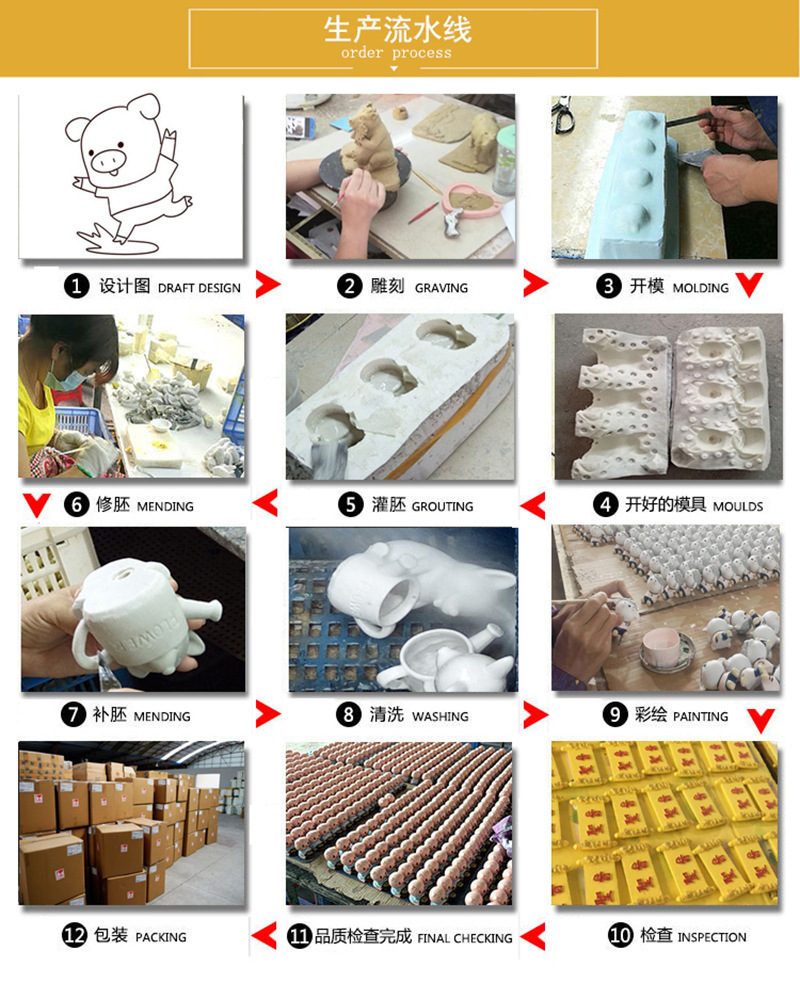 生产流水线
order process

1 设计图 DRAFT DESIGN

2 雕刻 GRAVING

3 开模 MOLDING

4 开好的模具 MOULDS

5 灌胚 GROUTING

6 修胚 MENDING

7 补胚 MENDING

8 清洗 WASHING

9 彩绘 PAINTING

10 检查 INSPECTION

11 品质检查完成 FINAL CHECKING

12 包装 PACKING