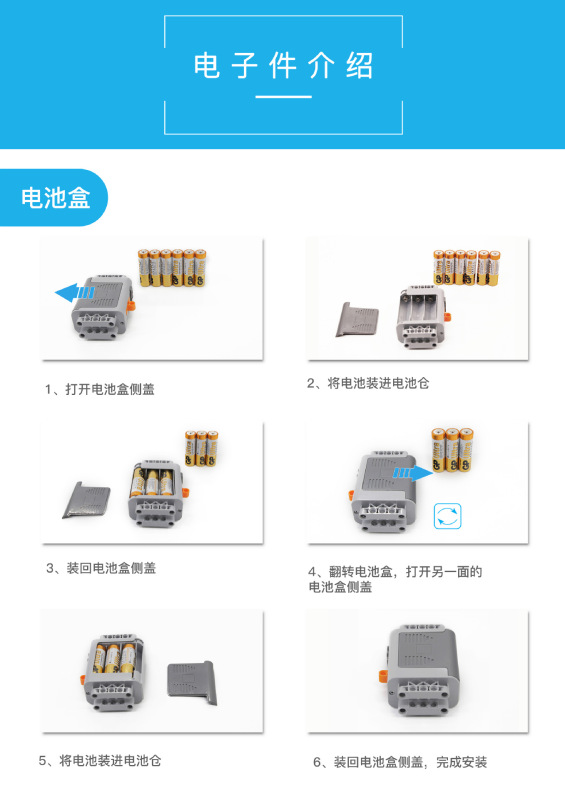 电子件介绍

电池盒

1、打开电池盒侧盖

2、将电池装进电池仓

3、装回电池盒侧盖

4、翻转电池盒，打开另一面的电池盒侧盖

5、将电池装进电池仓

6、装回电池盒侧盖，完成安装