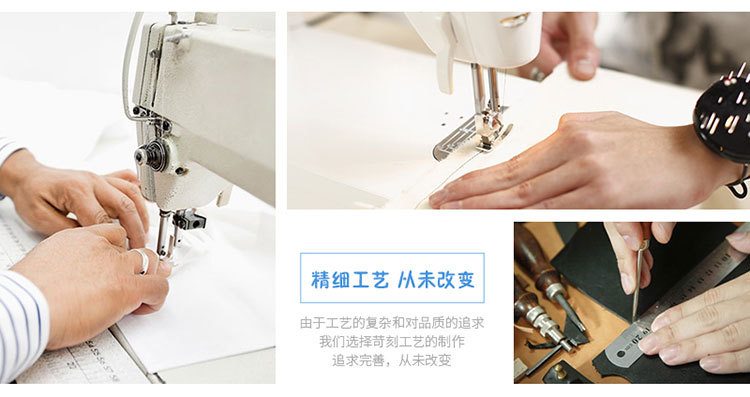 精细工艺 从未改变

由于工艺的复杂和对品质的追求
我们选择苛刻工艺的制作
追求完善，从未改变