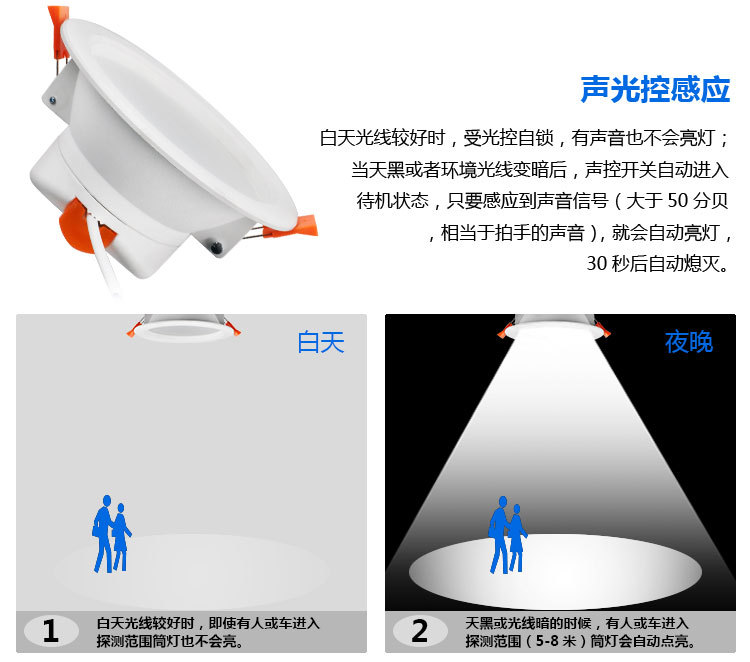 声光控感应

白天光线较好时，受光控自锁，有声音也不会亮灯；当天黑或者环境光线变暗后，声控开关自动进入待机状态，只要感应到声音信号（大于 50 分贝，相当于拍手的声音），就会自动亮灯，30 秒后自动熄灭。

白天

1 白天光线较好时，即使有人或车进入探测范围筒灯也不会亮。

夜晚

2 天黑或光线暗的时候，有人或车进入探测范围（5-8 米）筒灯会自动点亮。