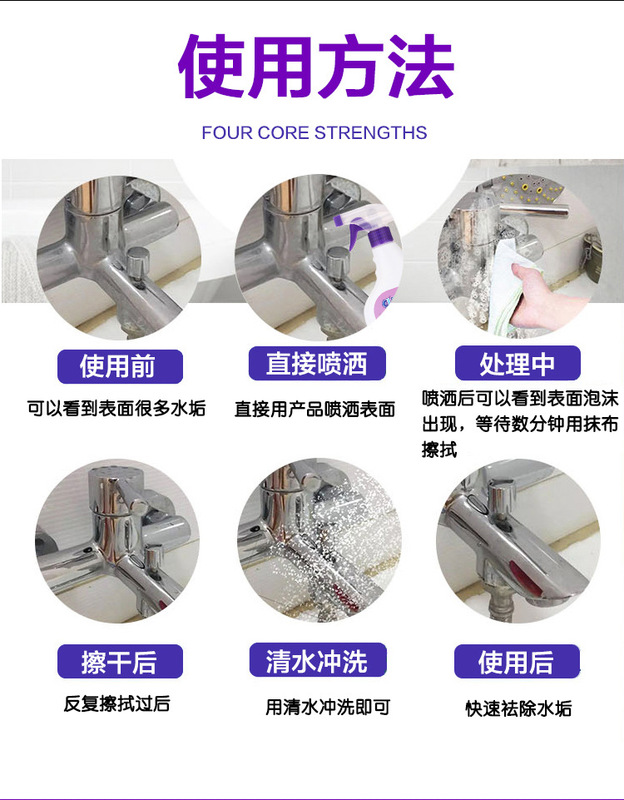 使用方法

FOUR CORE STRENGTHS

使用前

可以看到表面很多水垢

直接喷洒

直接用产品喷洒表面

处理中

喷洒后可以看到表面泡沫出现，等待数分钟用抹布擦拭

擦干后

反复擦拭过后

清水冲洗

用清水冲洗即可

使用后

快速祛除水垢