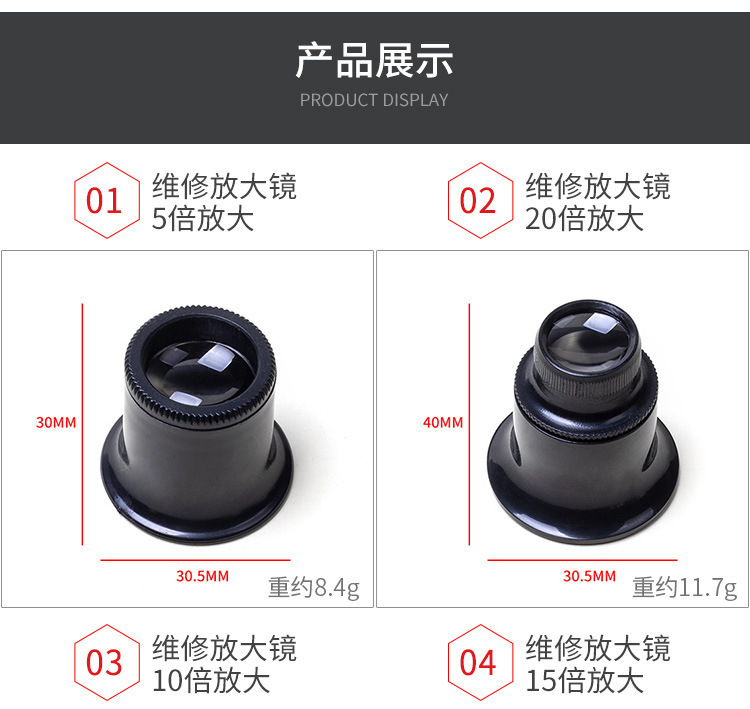 产品展示
PRODUCT DISPLAY

01 维修放大镜
5倍放大

02 维修放大镜
20倍放大

30MM
30.5MM
重约8.4g

40MM
30.5MM
重约11.7g

03 维修放大镜
10倍放大

04 维修放大镜
15倍放大