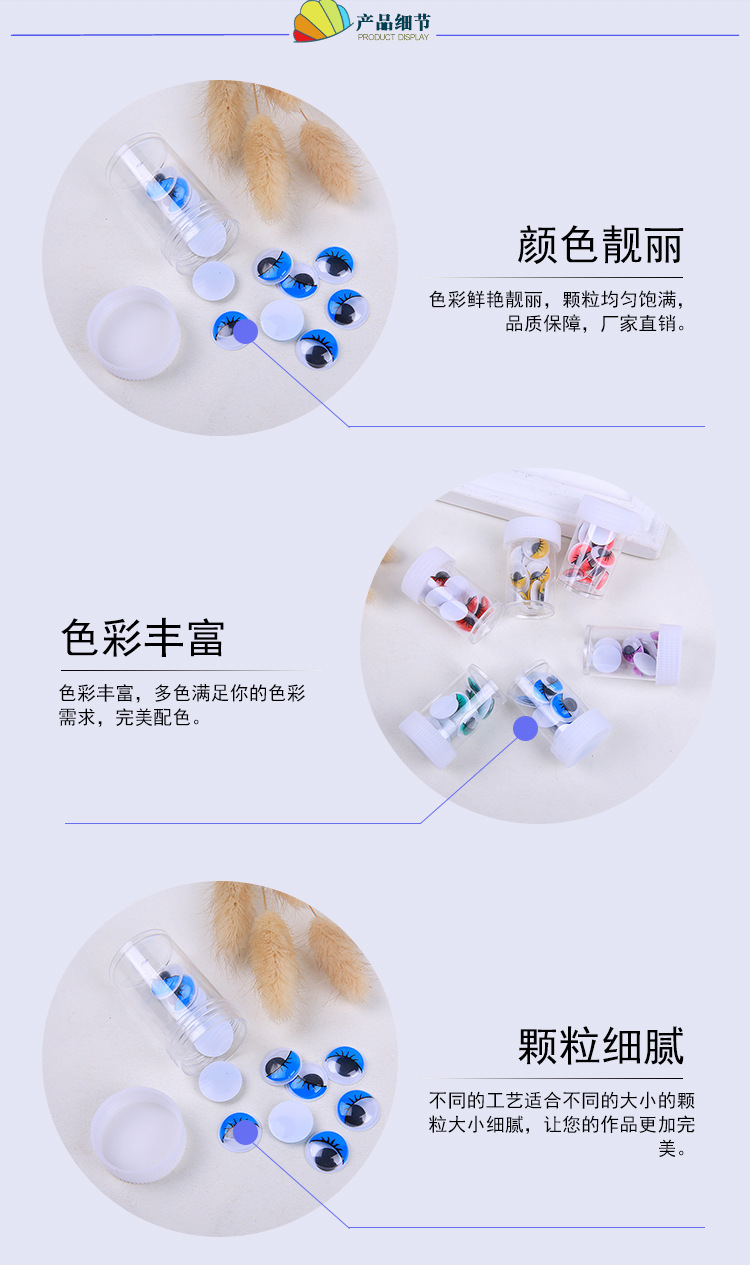 产品细节
PRODUCT DISPLAY

颜色靓丽

色彩鲜艳靓丽，颗粒均匀饱满，品质保障，厂家直销。

色彩丰富

色彩丰富，多色满足你的色彩需求，完美配色。

颗粒细腻

不同的工艺适合不同的大小的颗粒大小细腻，让您的作品更加完美。