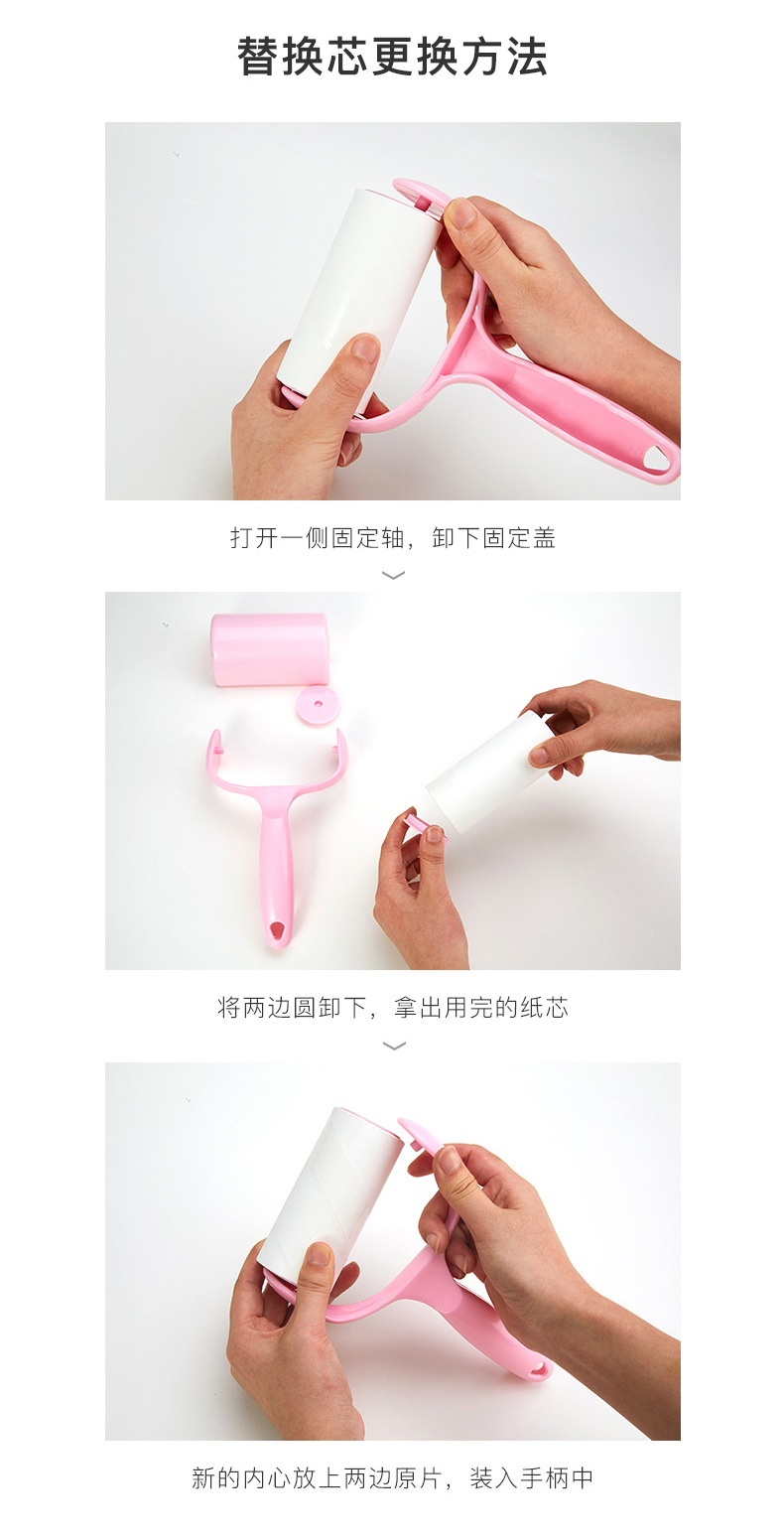 替换芯更换方法

打开一侧固定轴，卸下固定盖

将两边圆卸下，拿出用完的纸芯

新的内心放上两边原片，装入手柄中