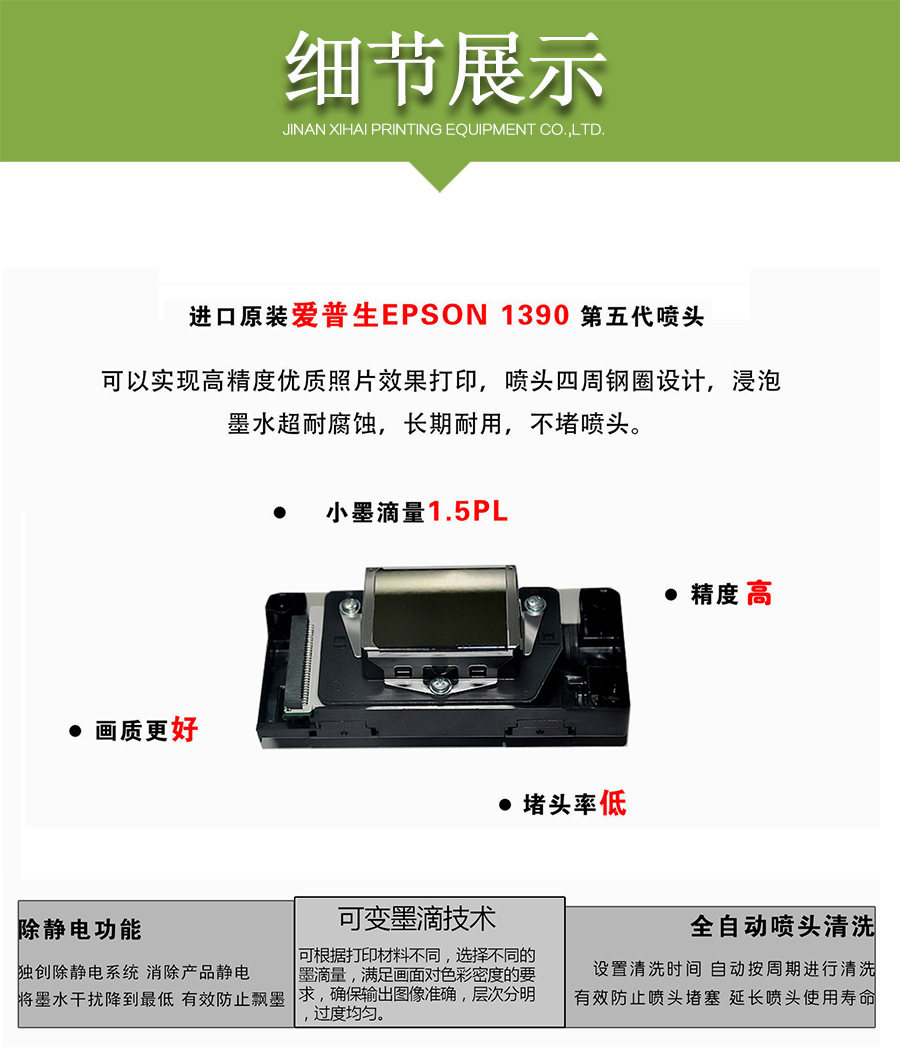 细节展示
JINAN XIHAI PRINTING EQUIPMENT CO.,LTD.

进口原装爱普生EPSON 1390 第五代喷头

可以实现高精度优质照片效果打印，喷头四周钢圈设计，浸泡墨水超耐腐蚀，长期耐用，不堵喷头。

● 小墨滴量1.5PL

● 精度 高

● 画质更好

● 堵头率低

除静电功能
独创除静电系统 消除产品静电
将墨水干扰降到最低 有效防止飘墨

可变墨滴技术
可根据打印材料不同，选择不同的墨滴量，满足画面对色彩密度的要求，确保输出图像准确，层次分明，过度均匀。

全自动喷头清洗
设置清洗时间 自动按周期进行清洗
有效防止喷头堵塞 延长喷头使用寿命