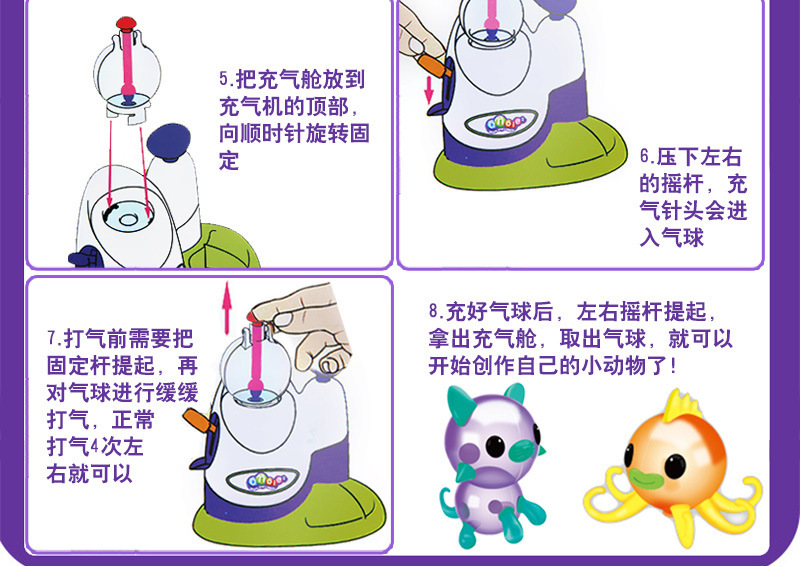 5.把充气舱放到充气机的顶部，向顺时针旋转固定

6.压下左右的摇杆，充气针头会进入气球

7.打气前需要把固定杆提起，再对气球进行缓缓打气，正常打气4次左右就可以

8.充好气球后，左右摇杆提起，拿出充气舱，取出气球，就可以开始创作自己的小动物了！