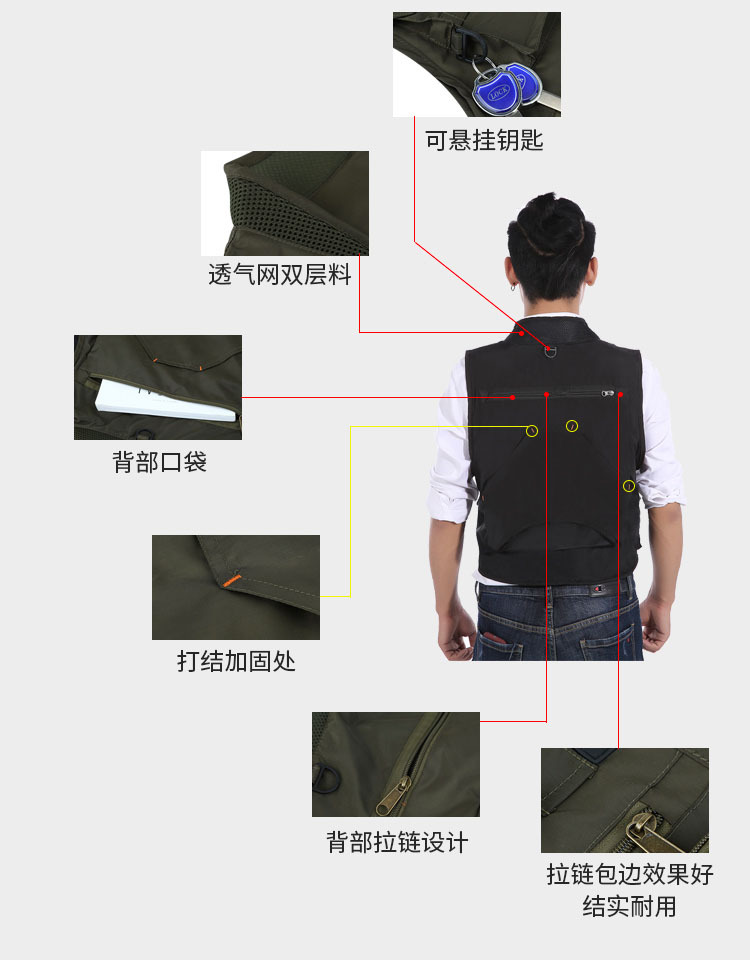 可悬挂钥匙

透气网双层料

背部口袋

打结加固处

背部拉链设计

拉链包边效果好
结实耐用