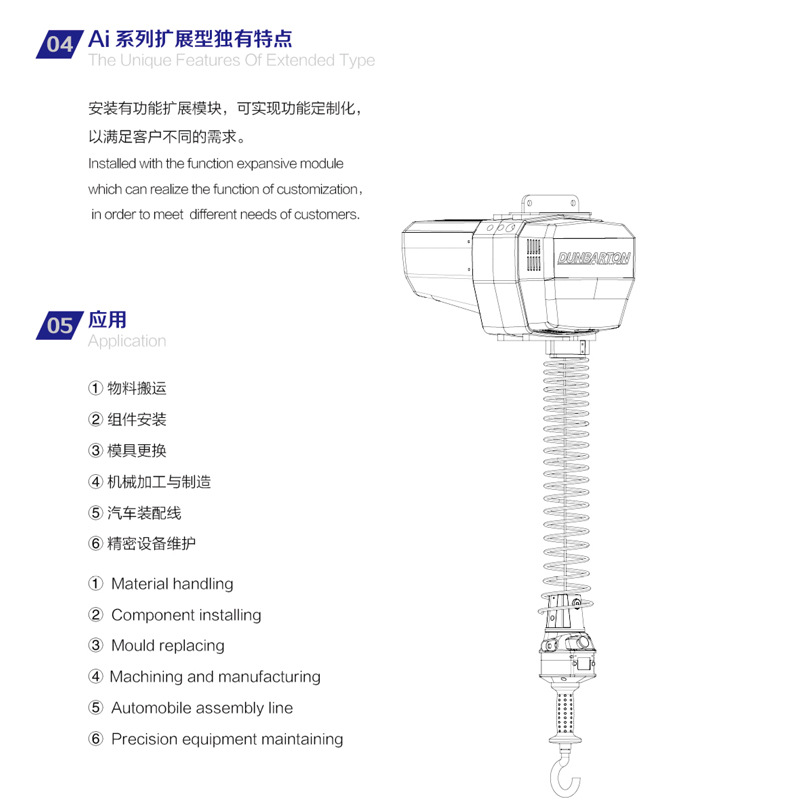 04 Ai 系列扩展型独有特点
The Unique Features Of Extended Type

安装有功能扩展模块，可实现功能定制化，以满足客户不同的需求。
Installed with the function expansive module which can realize the function of customization, in order to meet different needs of customers.

DUNBARTON

05 应用
Application

① 物料搬运
② 组件安装
③ 模具更换
④ 机械加工与制造
⑤ 汽车装配线
⑥ 精密设备维护

① Material handling
② Component installing
③ Mould replacing
④ Machining and manufacturing
⑤ Automobile assembly line
⑥ Precision equipment maintaining