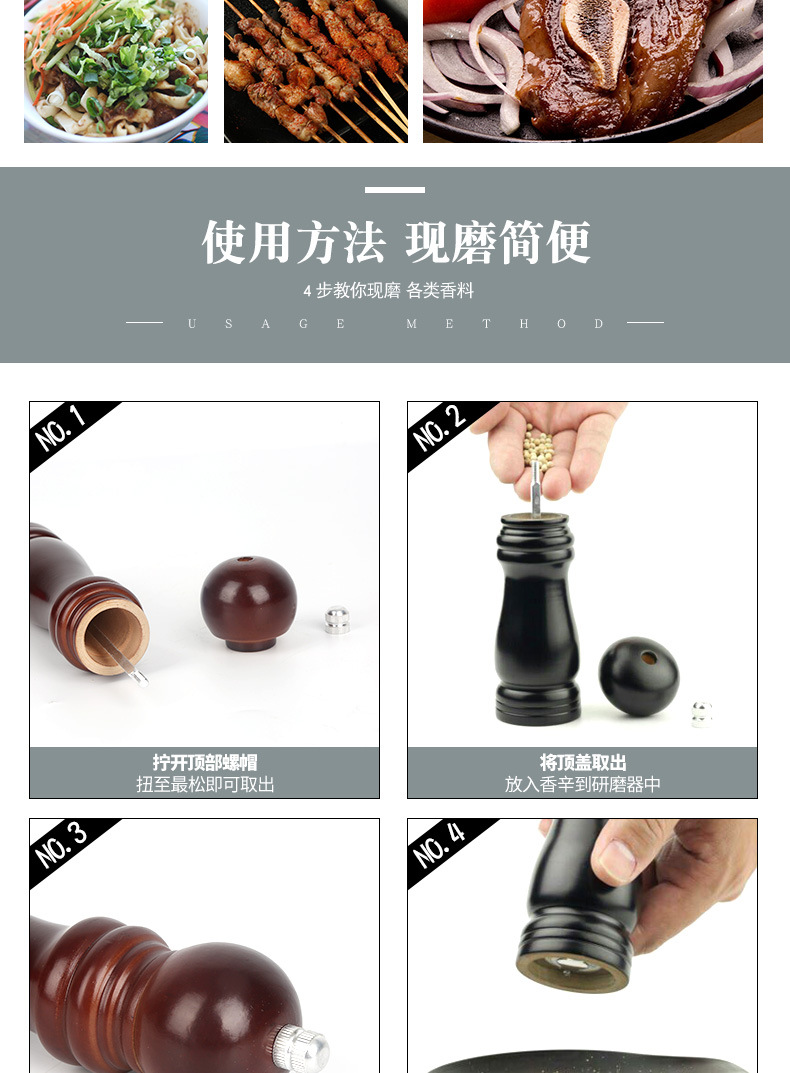 使用方法 现磨简便

4 步教你现磨 各类香料

USAGE METHOD

NO.1

拧开顶部螺帽
扭至最松即可取出

NO.2

将顶盖取出
放入香辛到研磨器中

NO.3

NO.4