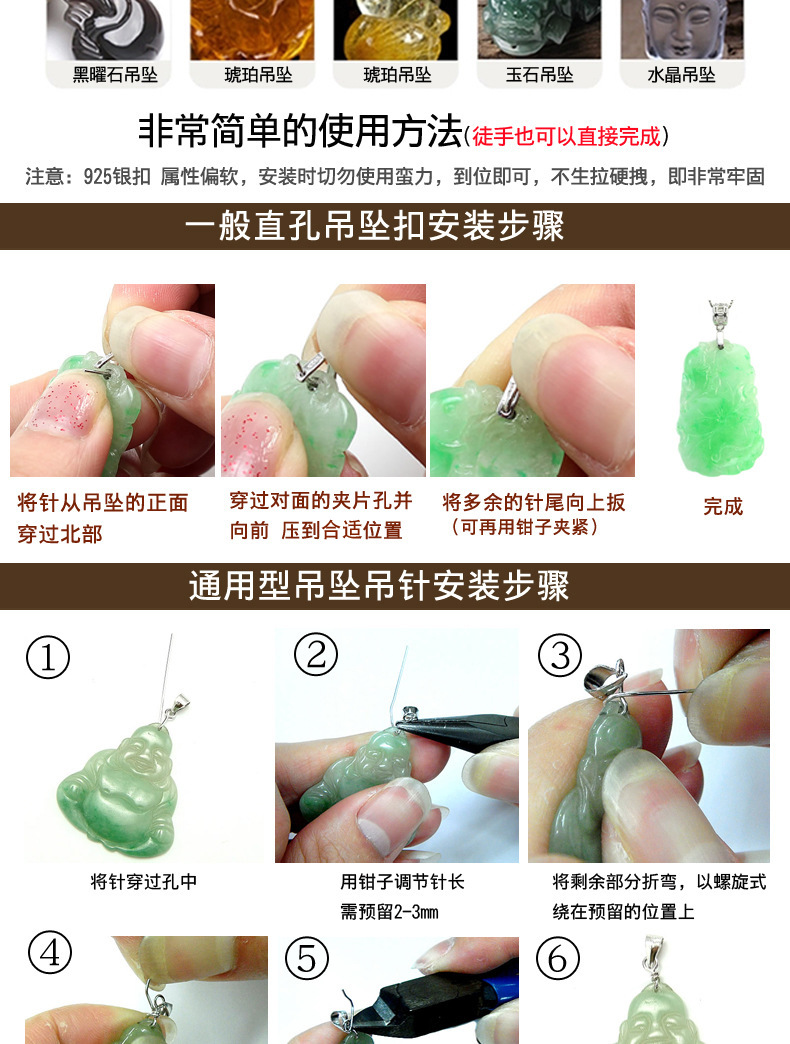 黑曜石吊坠 琥珀吊坠 琥珀吊坠 玉石吊坠 水晶吊坠

非常简单的使用方法(徒手也可以直接完成)

注意：925银扣 属性偏软，安装时切勿使用蛮力，到位即可，不生拉硬拽，即非常牢固

一般直孔吊坠扣安装步骤

将针从吊坠的正面穿过北部

穿过对面的夹片孔并向前 压到合适位置

将多余的针尾向上扳（可再用钳子夹紧）

完成

通用型吊坠吊针安装步骤

①

将针穿过孔中

②

用钳子调节针长 需预留2-3mm

③

将剩余部分折弯，以螺旋式绕在预留的位置上

④

⑤

⑥