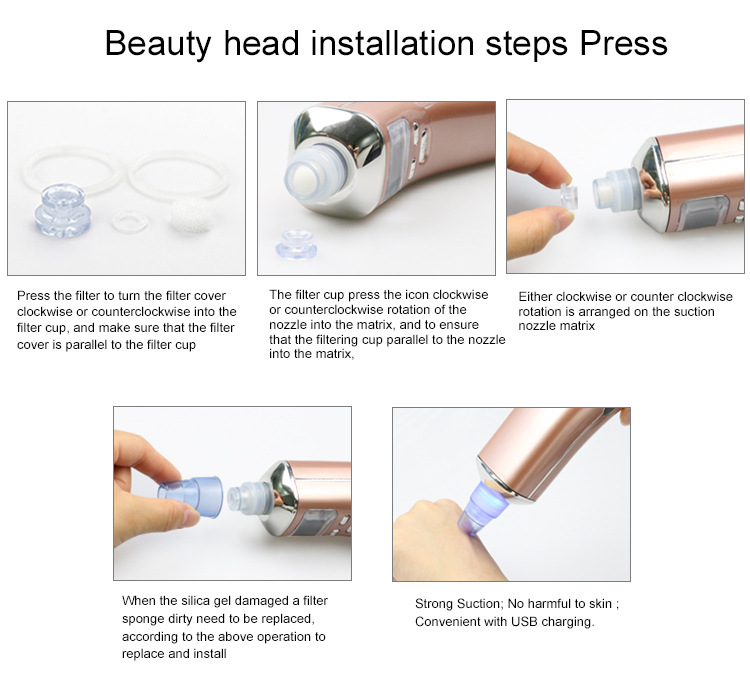 Beauty head installation steps Press

Press the filter to turn the filter cover clockwise or counterclockwise into the filter cup, and make sure that the filter cover is parallel to the filter cup

The filter cup press the icon clockwise or counterclockwise rotation of the nozzle into the matrix, and to ensure that the filtering cup parallel to the nozzle into the matrix,

Either clockwise or counter clockwise rotation is arranged on the suction nozzle matrix

When the silica gel damaged a filter sponge dirty need to be replaced, according to the above operation to replace and install

Strong Suction; No harmful to skin ; Convenient with USB charging.