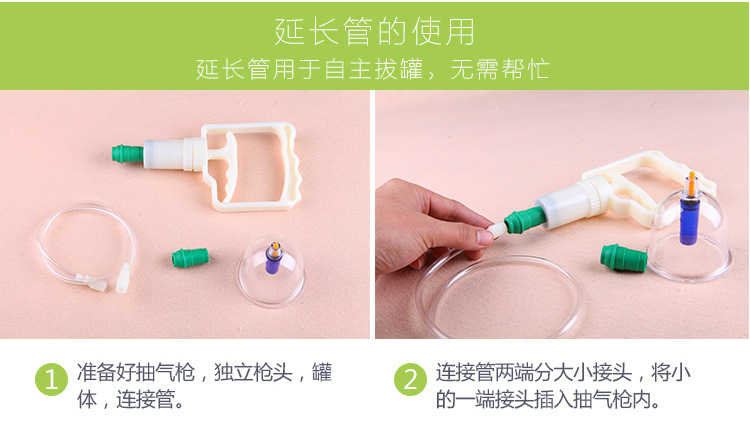 延长管的使用
延长管用于自主拔罐，无需帮忙

1 准备好抽气枪，独立枪头，罐体，连接管。

2 连接管两端分大小接头，将小的一端接头插入抽气枪内。