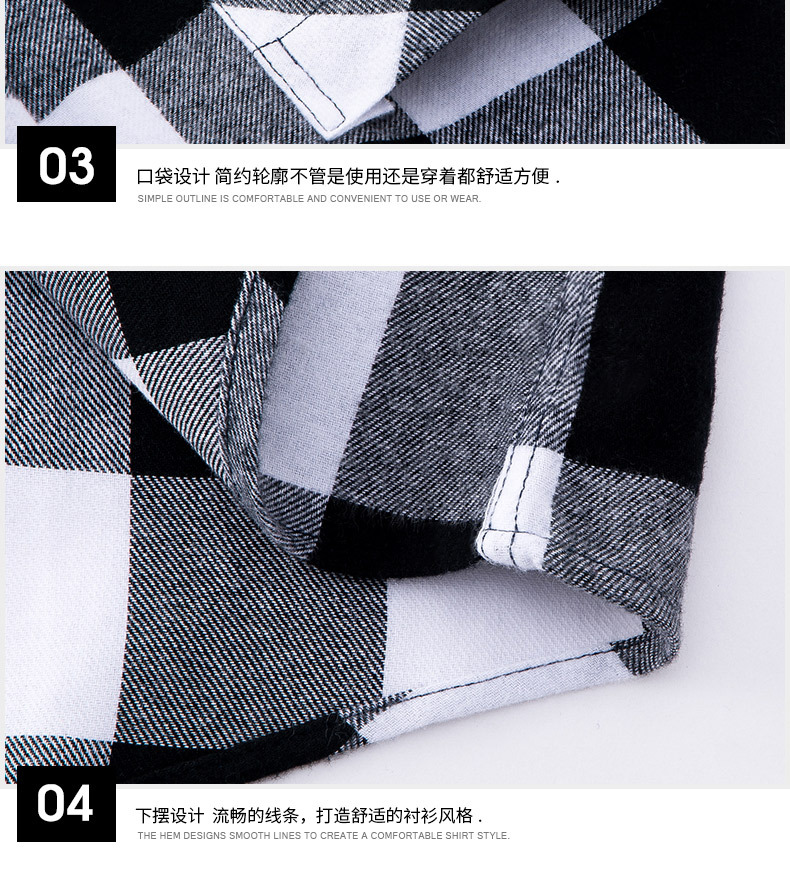 03

口袋设计 简约轮廓不管是使用还是穿着都舒适方便 .

SIMPLE OUTLINE IS COMFORTABLE AND CONVENIENT TO USE OR WEAR.

04

下摆设计 流畅的线条，打造舒适的衬衫风格 .

THE HEM DESIGNS SMOOTH LINES TO CREATE A COMFORTABLE SHIRT STYLE.