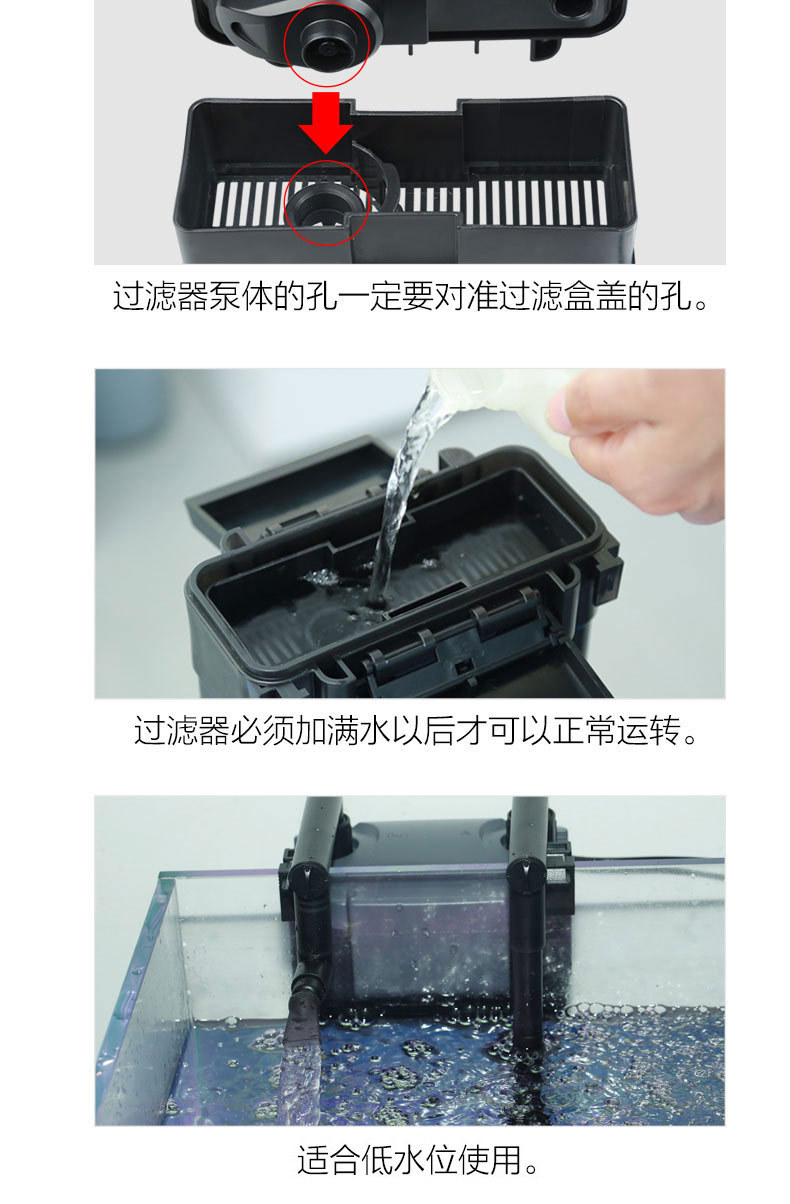 过滤器泵体的孔一定要对准过滤盒盖的孔。

过滤器必须加满水以后才可以正常运转。

适合低水位使用。