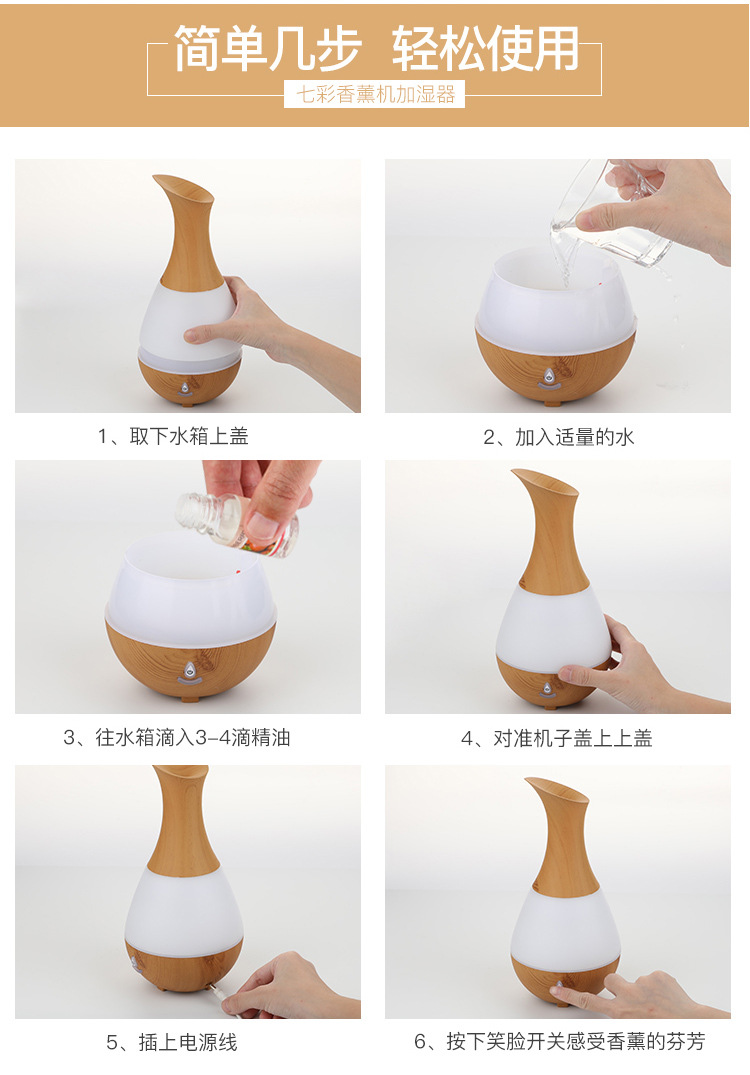 简单几步 轻松使用

七彩香薰机加湿器

1、取下水箱上盖

2、加入适量的水

3、往水箱滴入3-4滴精油

4、对准机子盖上上盖

5、插上电源线

6、按下笑脸开关感受香薰的芬芳