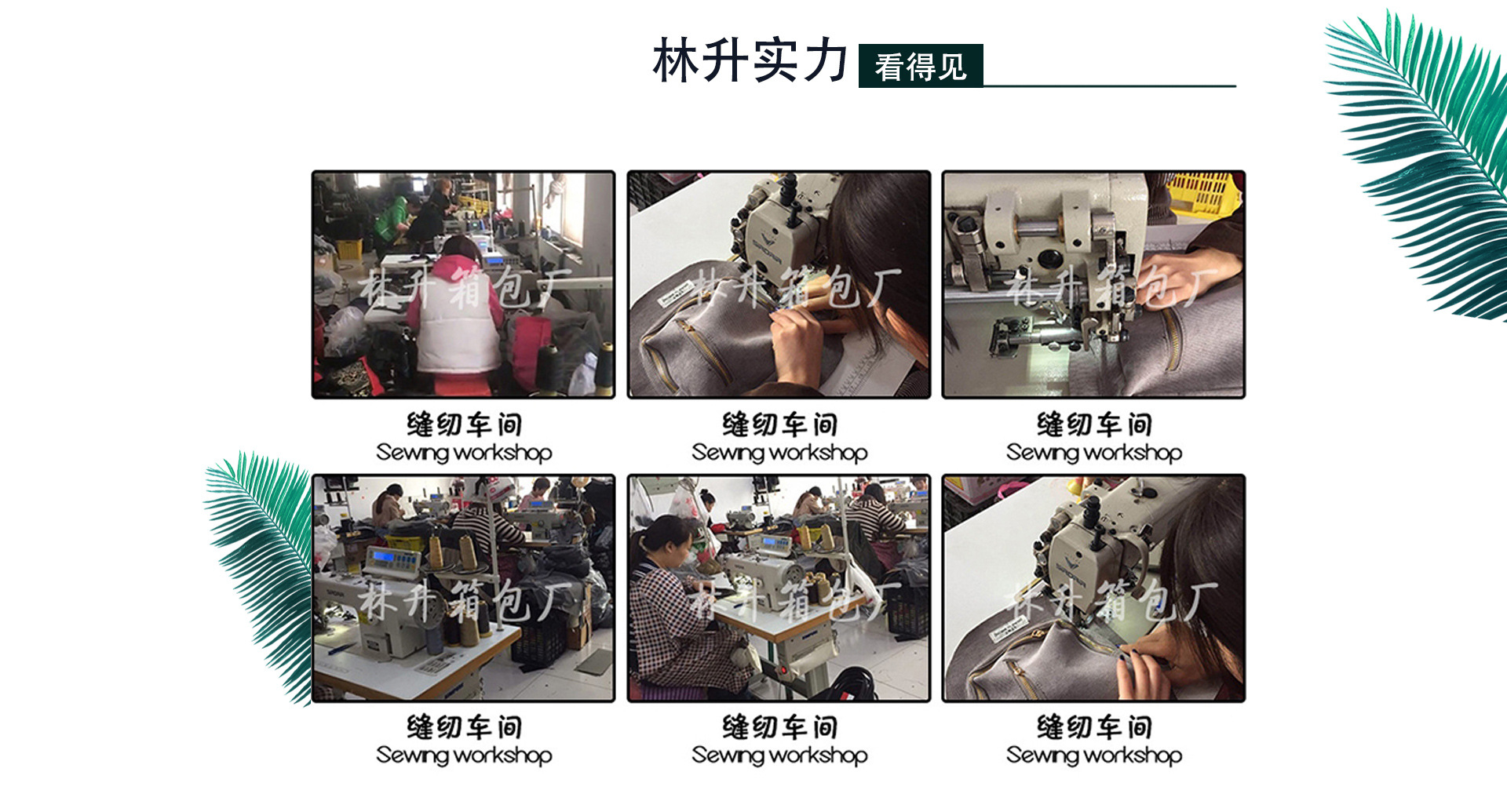 林升实力 看得见

林升箱包厂

缝纫车间
Sewing workshop

林升箱包厂

缝纫车间
Sewing workshop

林升箱包厂

缝纫车间
Sewing workshop

林升箱包厂

缝纫车间
Sewing workshop

林升箱包厂

缝纫车间
Sewing workshop

林升箱包厂

缝纫车间
Sewing workshop