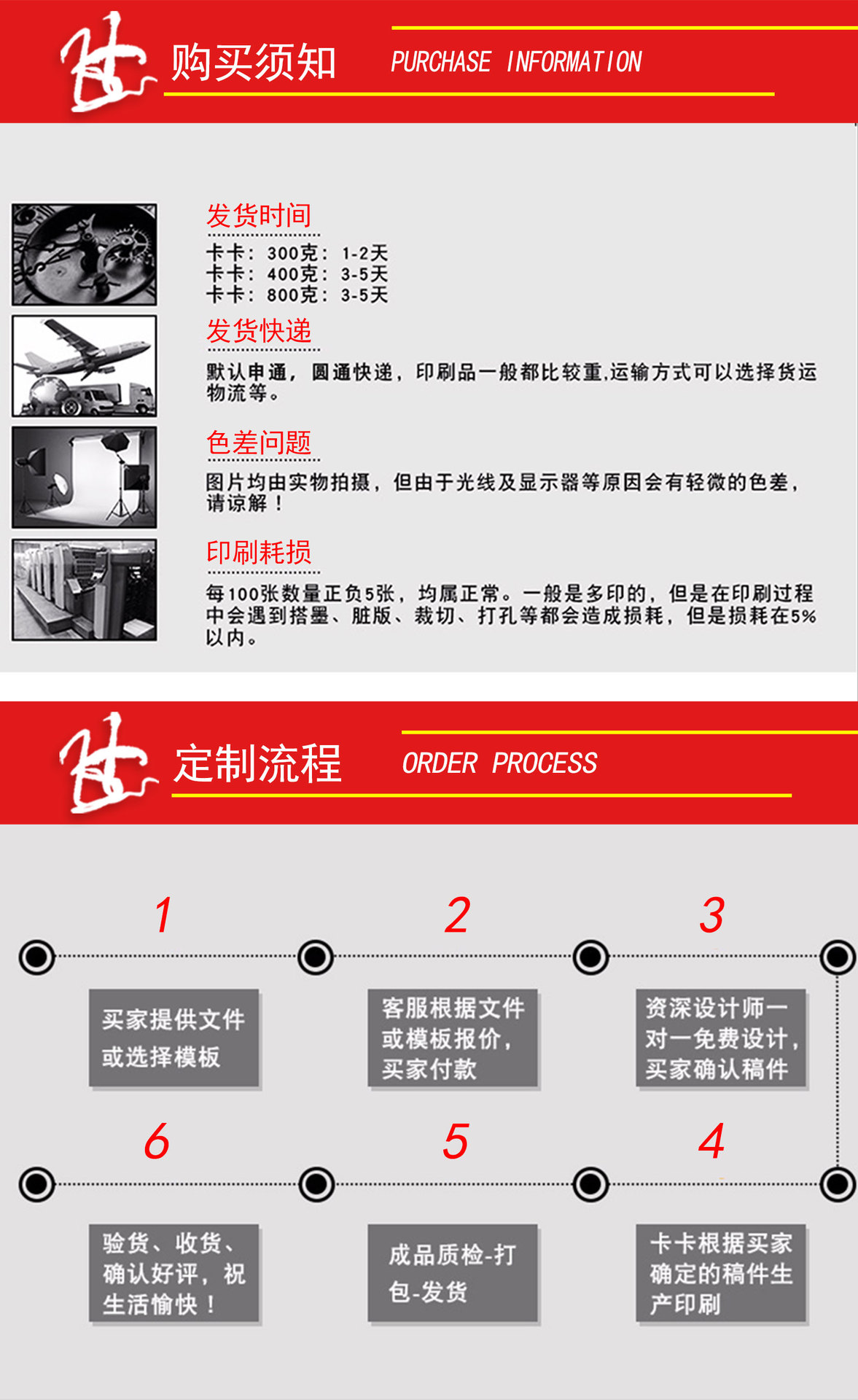 购买须知 PURCHASE INFORMATION

发货时间

卡卡：300克：1-2天
卡卡：400克：3-5天
卡卡：800克：3-5天

发货快递

默认申通，圆通快递，印刷品一般都比较重,运输方式可以选择货运物流等。

色差问题

图片均由实物拍摄，但由于光线及显示器等原因会有轻微的色差，请谅解！

印刷耗损

每100张数量正负5张，均属正常。一般是多印的，但是在印刷过程中会遇到搭墨、脏版、裁切、打孔等都会造成损耗，但是损耗在5%以内。

定制流程 ORDER PROCESS

1

买家提供文件或选择模板

2

客服根据文件或模板报价，买家付款

3

资深设计师一对一免费设计，买家确认稿件

6

验货、收货、确认好评，祝生活愉快！

5

成品质检-打包-发货

4

卡卡根据买家确定的稿件生产印刷