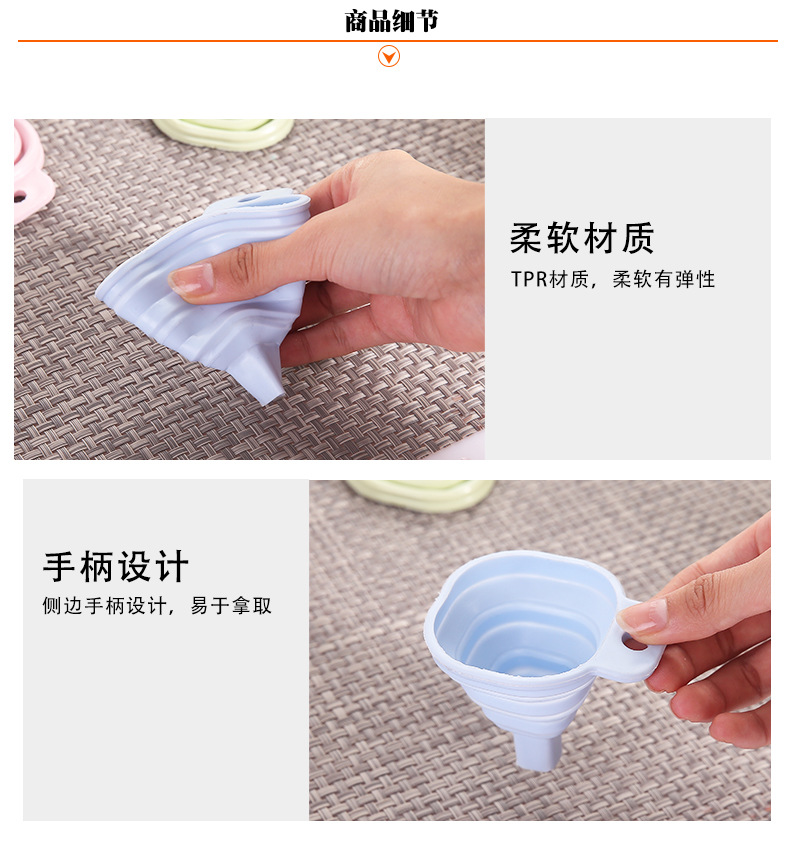 商品细节

柔软材质

TPR材质，柔软有弹性

手柄设计

侧边手柄设计，易于拿取