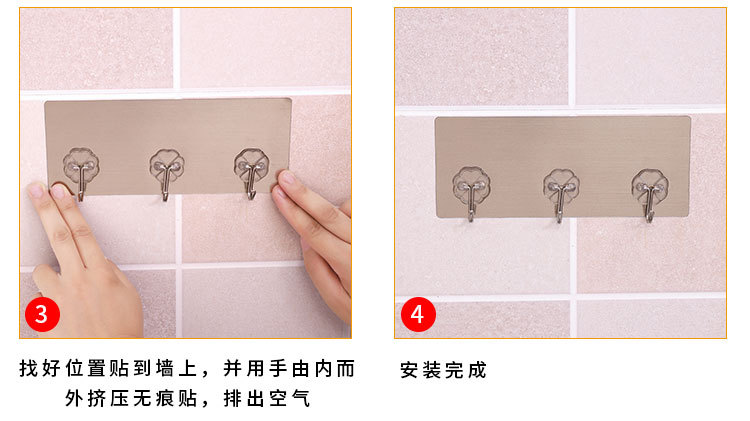 3

找好位置贴到墙上，并用手由内而外挤压无痕贴，排出空气

4

安装完成