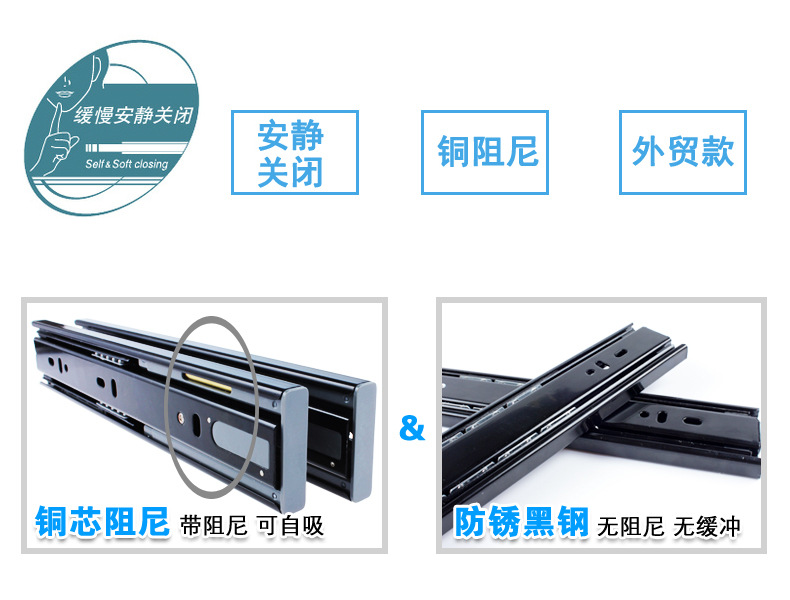 缓慢安静关闭
Self & Soft closing

安静关闭

铜阻尼

外贸款

铜芯阻尼 带阻尼 可自吸

&

防锈黑钢 无阻尼 无缓冲