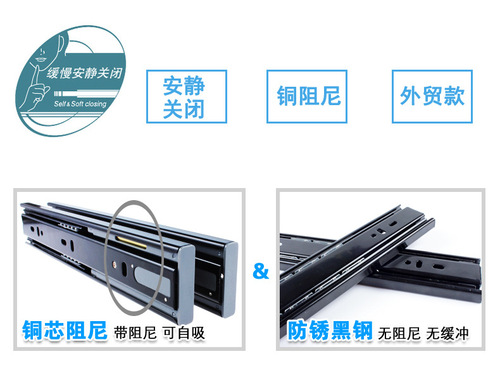 缓慢安静关闭
Self & Soft closing

安静关闭

铜阻尼

外贸款

铜芯阻尼 带阻尼 可自吸

&

防锈黑钢 无阻尼 无缓冲