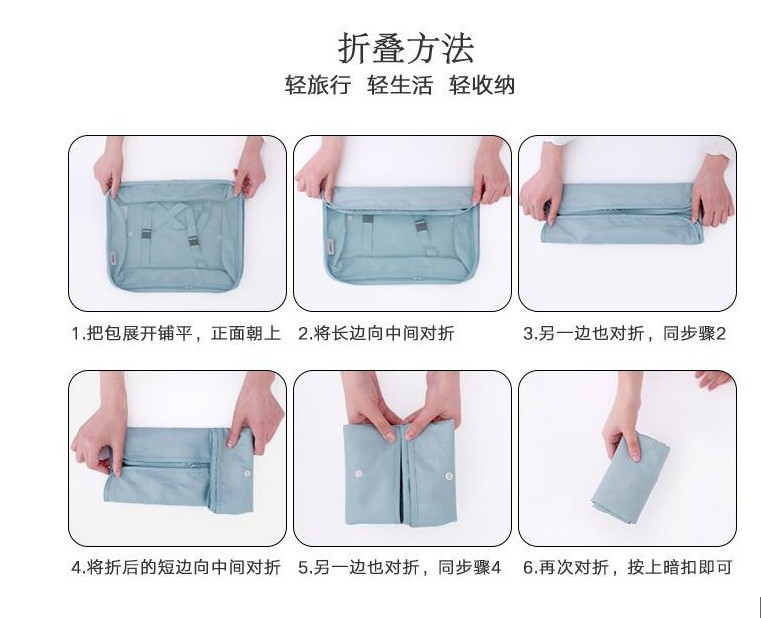 折叠方法
轻旅行 轻生活 轻收纳

1.把包展开铺平，正面朝上

2.将长边向中间对折

3.另一边也对折，同步骤2

4.将折后的短边向中间对折

5.另一边也对折，同步骤4

6.再次对折，按上暗扣即可