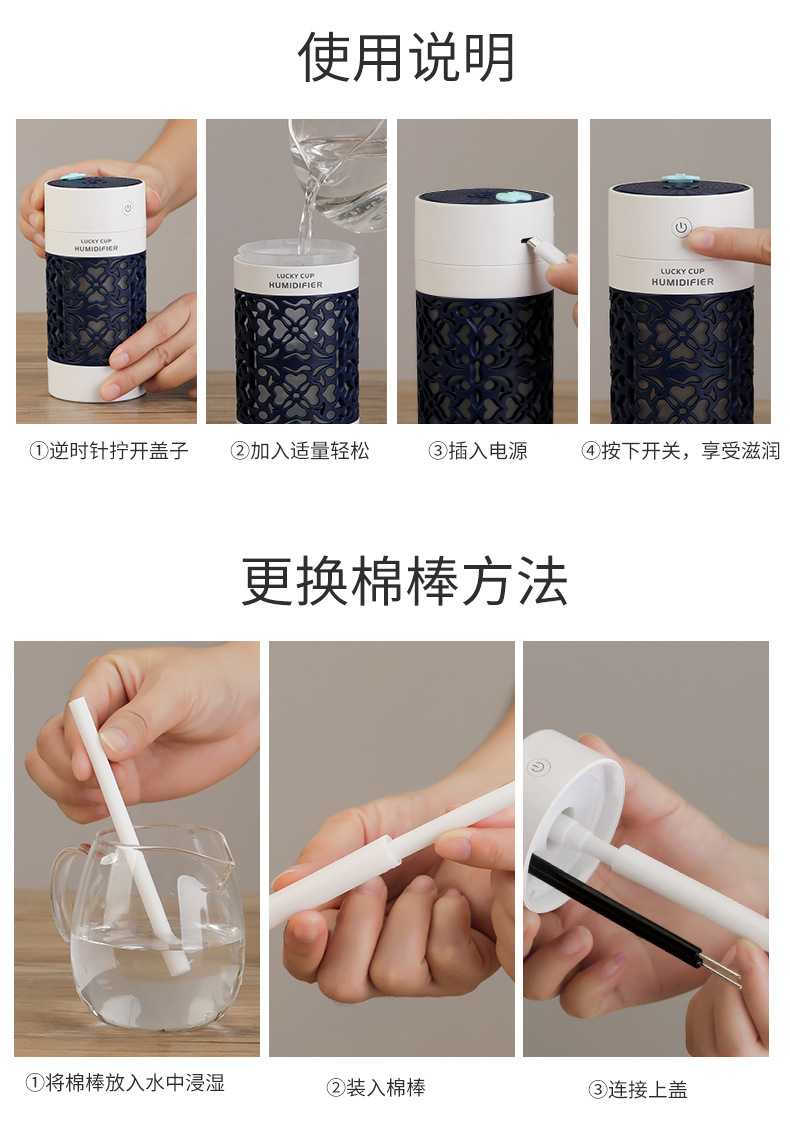 使用说明

LUCKY CUP
HUMIDIFIER

LUCKY CUP
HUMIDIFIER

LUCKY CUP
HUMIDIFIER

①逆时针拧开盖子

②加入适量轻松

③插入电源

④按下开关，享受滋润

更换棉棒方法

①将棉棒放入水中浸湿

②装入棉棒

③连接上盖