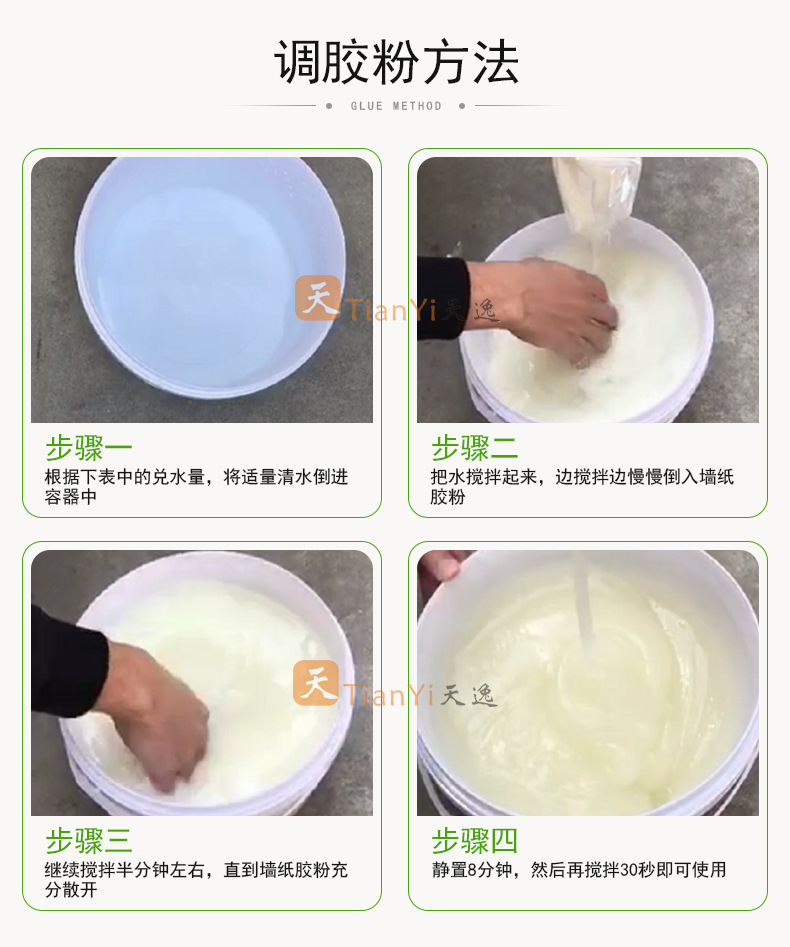 调胶粉方法

GLUE METHOD

天 TianYi 天逸

步骤一
根据下表中的兑水量，将适量清水倒进容器中

步骤二
把水搅拌起来，边搅拌边慢慢倒入墙纸胶粉

天 TianYi 天逸

步骤三
继续搅拌半分钟左右，直到墙纸胶粉充分散开

步骤四
静置8分钟，然后再搅拌30秒即可使用