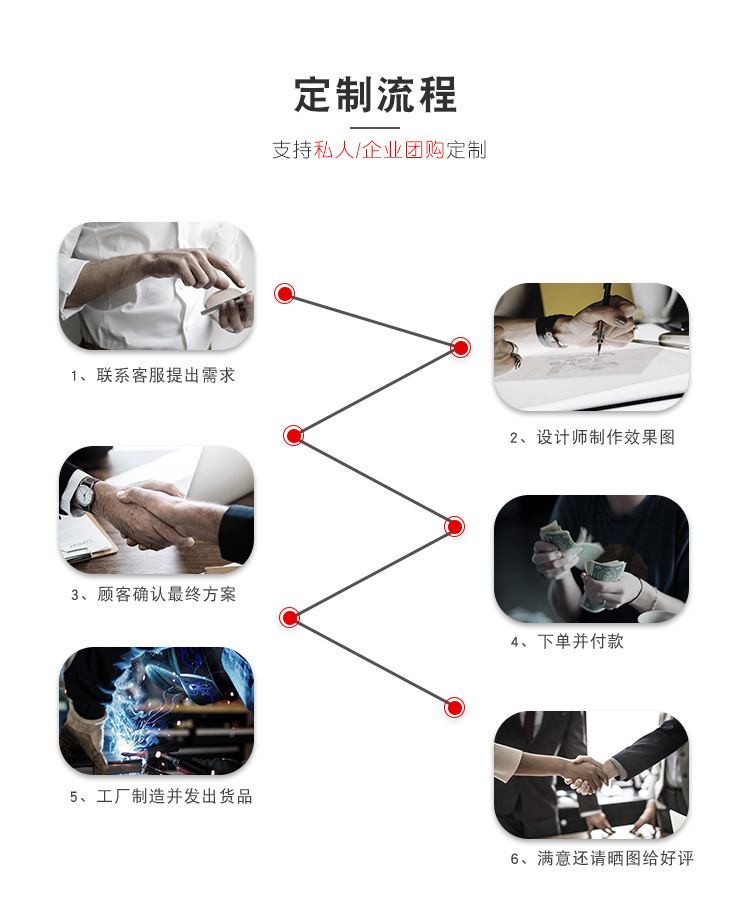 定制流程

支持私人/企业团购定制

1、联系客服提出需求

2、设计师制作效果图

3、顾客确认最终方案

4、下单并付款

5、工厂制造并发出货品

6、满意还请晒图给好评