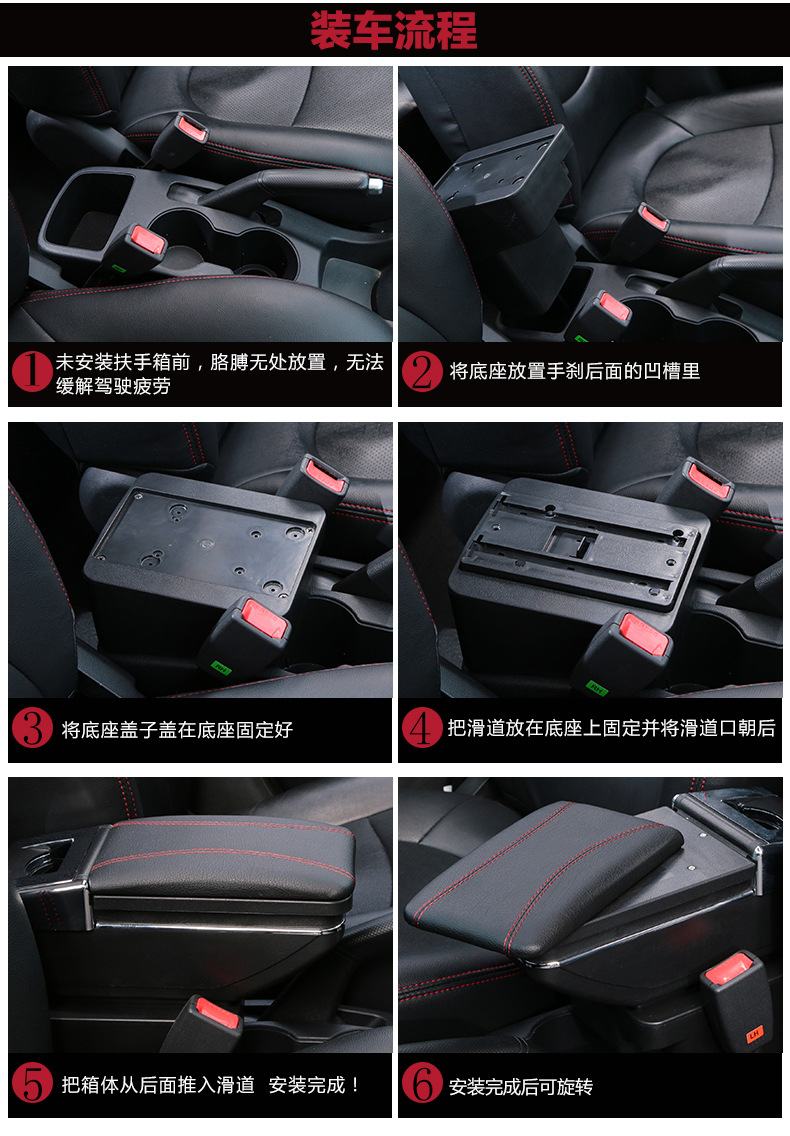 装车流程

1 未安装扶手箱前，胳膊无处放置，无法缓解驾驶疲劳

2 将底座放置手刹后面的凹槽里

3 将底座盖子盖在底座固定好

4 把滑道放在底座上固定并将滑道口朝后

5 把箱体从后面推入滑道 安装完成！

6 安装完成后可旋转