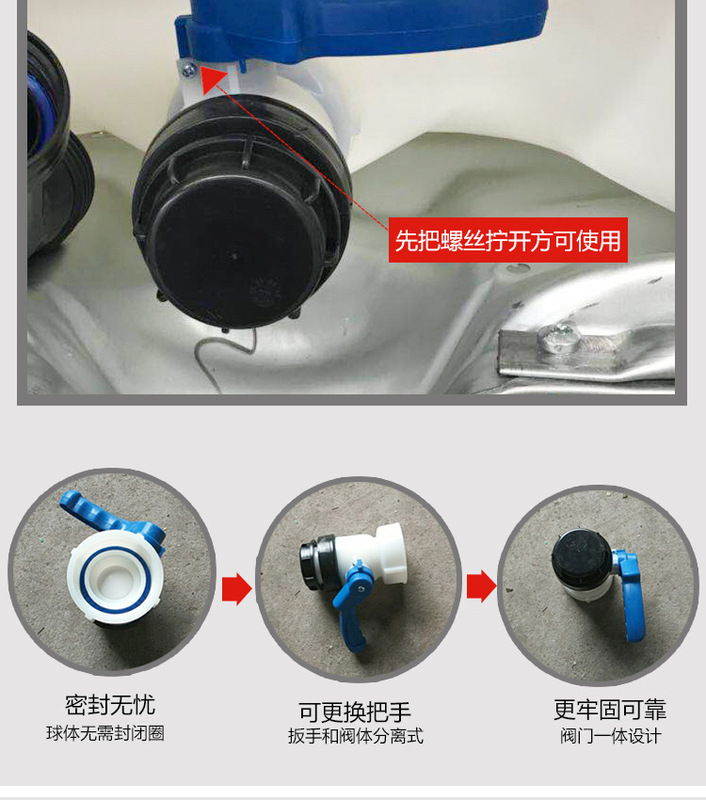 先把螺丝拧开方可使用

密封无忧
球体无需封闭圈

可更换把手
扳手和阀体分离式

更牢固可靠
阀门一体设计