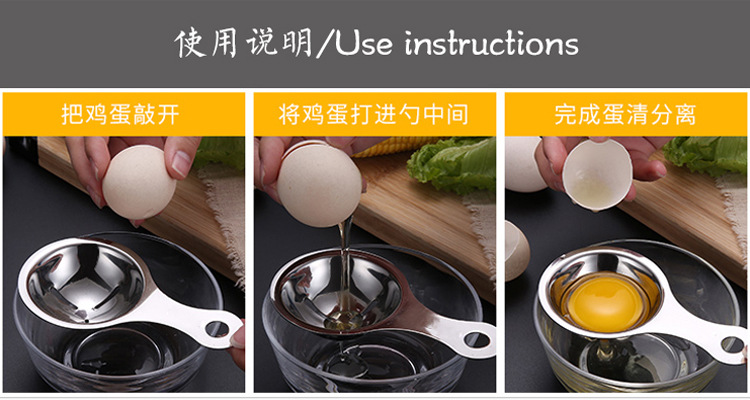 使用说明/Use instructions

把鸡蛋敲开

将鸡蛋打进勺中间

完成蛋清分离