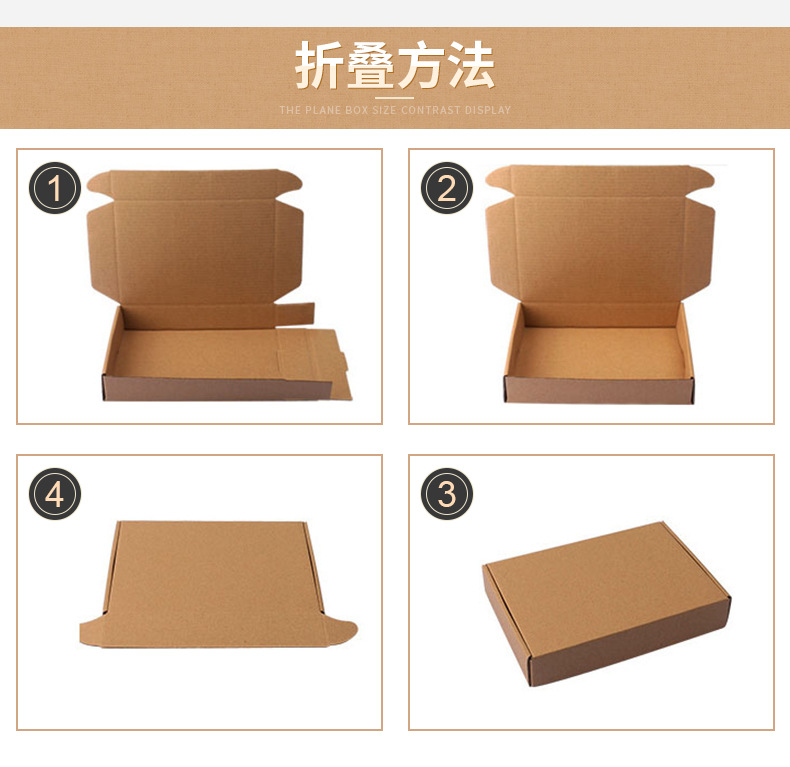 折叠方法

THE PLANE BOX SIZE CONTRAST DISPLAY

1

2

4

3