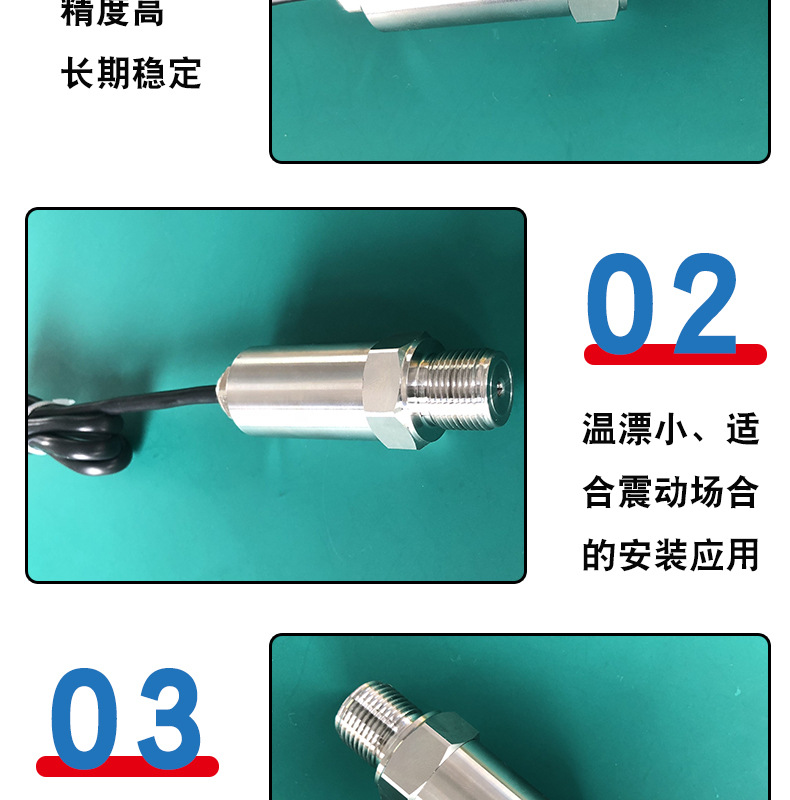 精度高
长期稳定

02

温漂小、适合震动场合的安装应用

03