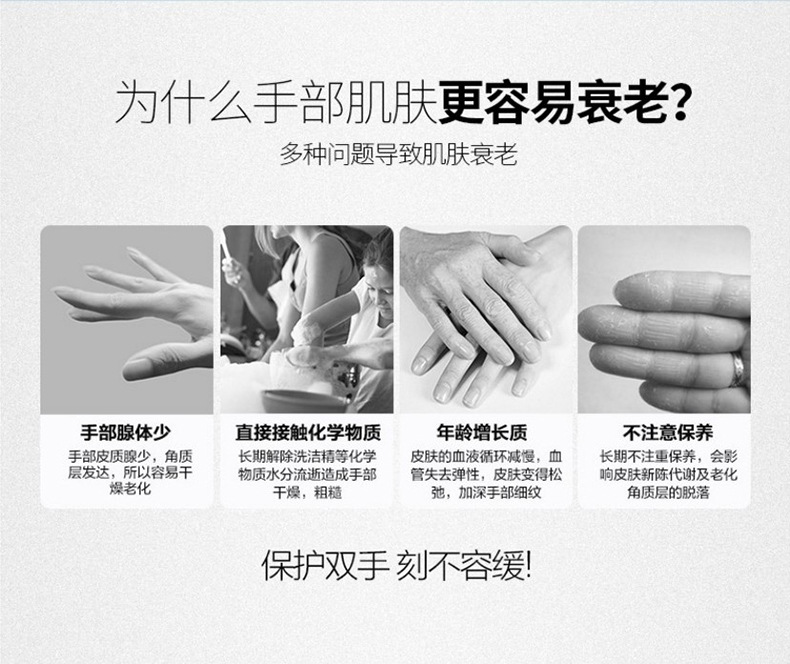 为什么手部肌肤更容易衰老?

多种问题导致肌肤衰老

手部腺体少

手部皮质腺少，角质层发达，所以容易干燥老化

直接接触化学物质

长期解除洗洁精等化学物质水分流逝造成手部干燥，粗糙

年龄增长质

皮肤的血液循环减慢，血管失去弹性，皮肤变得松弛，加深手部细纹

不注意保养

长期不注重保养，会影响皮肤新陈代谢及老化角质层的脱落

保护双手 刻不容缓!